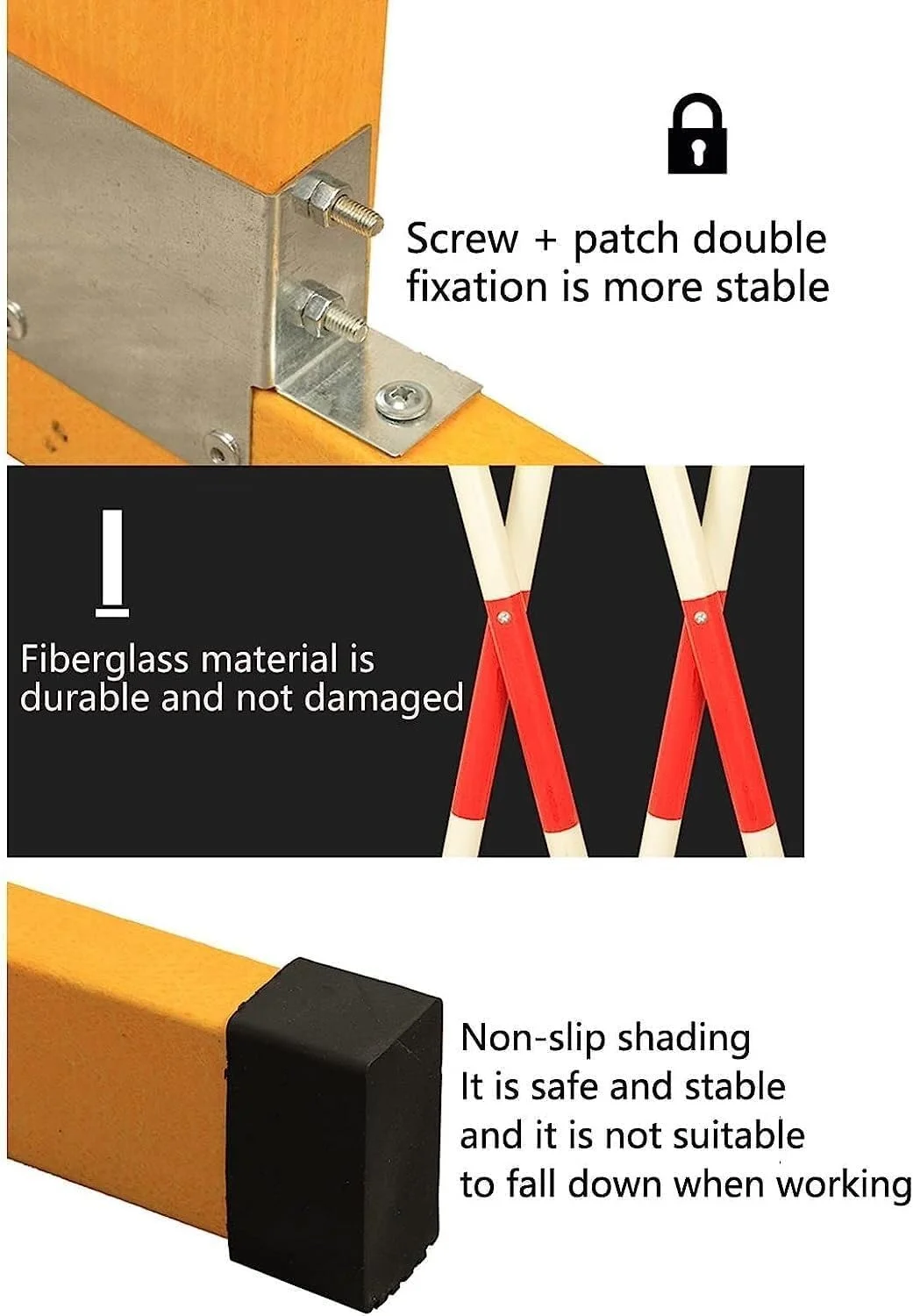 Screw + patch double fixation is more stable

Fiberglass material is durable and not damaged

Non-slip shading
It is safe and stable
and it is not suitable
to fall down when working