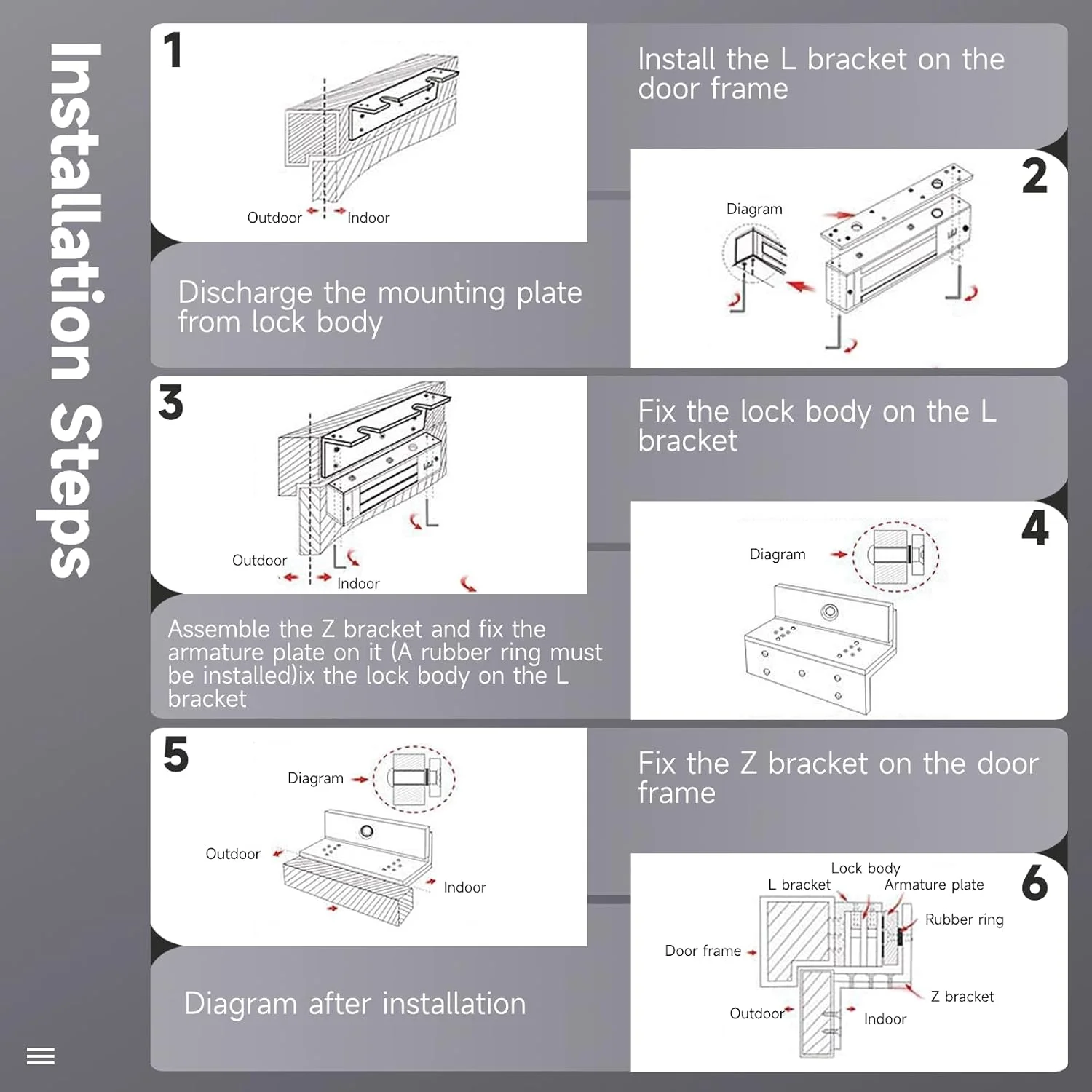 Installation Steps

1

Outdoor Indoor

Install the L bracket on the door frame

Discharge the mounting plate from lock body

2

Diagram

3

Outdoor Indoor

Fix the lock body on the L bracket

Assemble the Z bracket and fix the armature plate on it (A rubber ring must be installed)ix the lock body on the L bracket

4

Diagram

5

Diagram

Outdoor Indoor

Fix the Z bracket on the door frame

Diagram after installation

6

Lock body
L bracket
Armature plate
Rubber ring
Door frame
Z bracket
Outdoor
Indoor