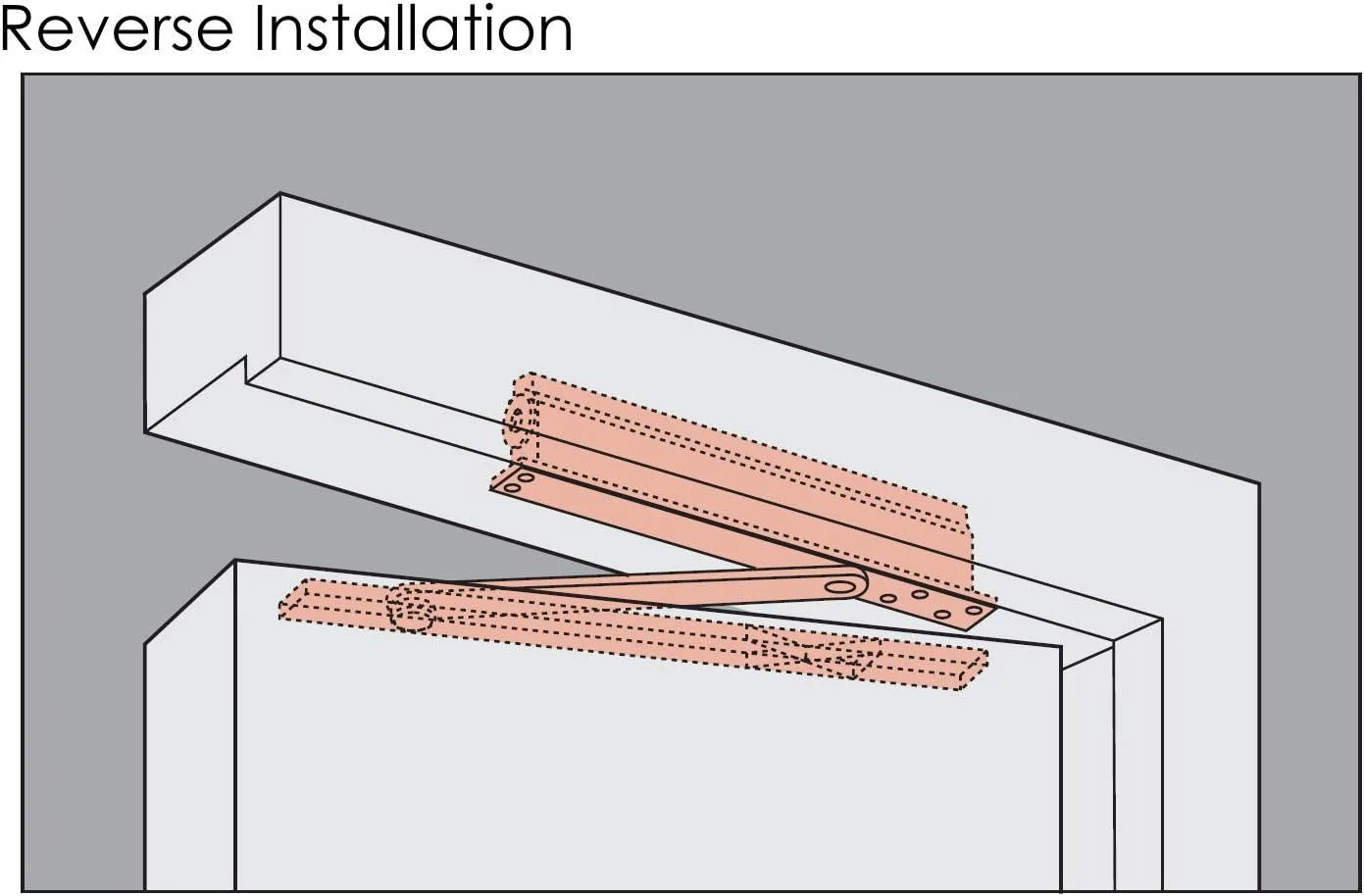 Reverse Installation