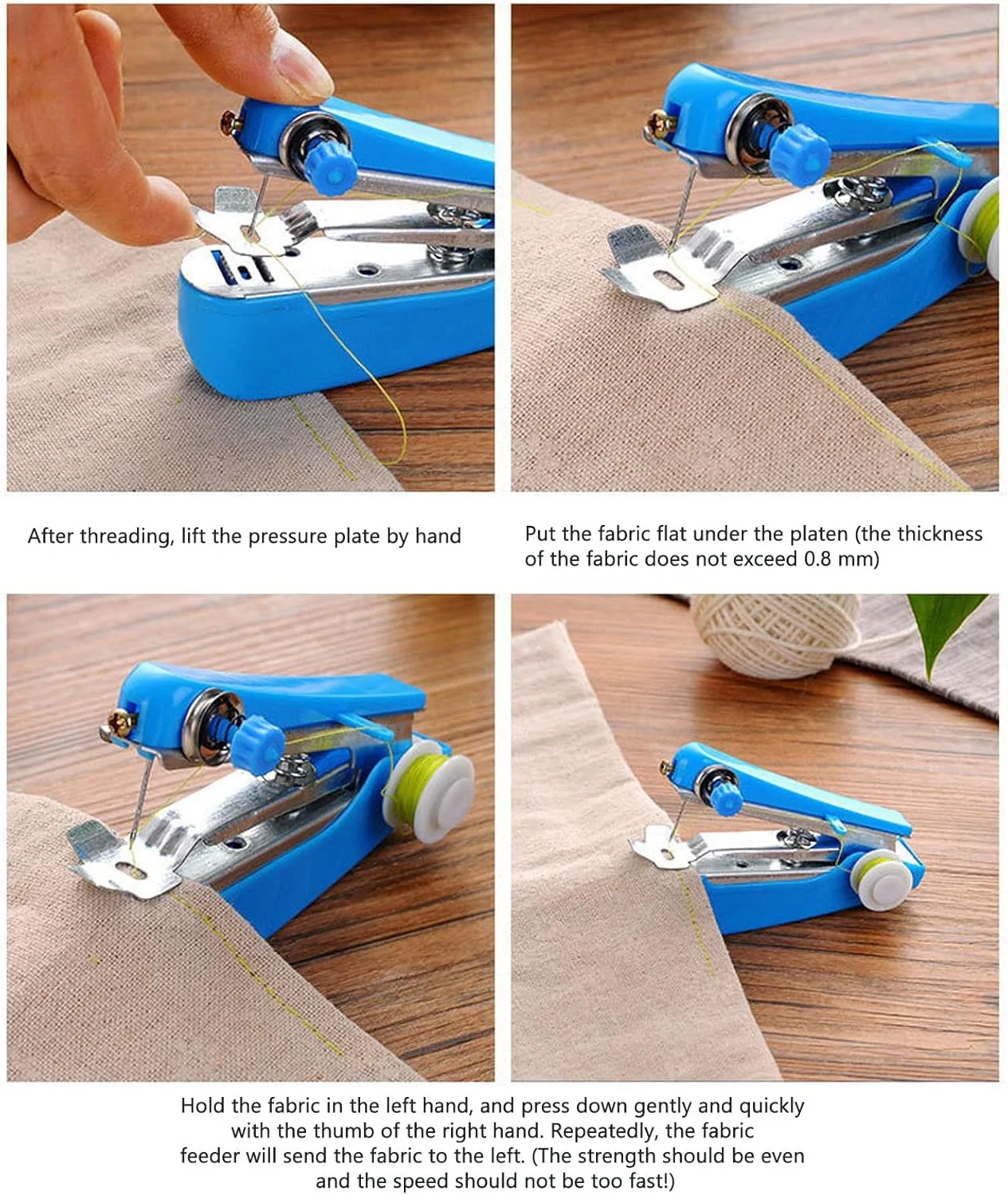 After threading, lift the pressure plate by hand

Put the fabric flat under the platen (the thickness of the fabric does not exceed 0.8 mm)

Hold the fabric in the left hand, and press down gently and quickly with the thumb of the right hand. Repeatedly, the fabric feeder will send the fabric to the left. (The strength should be even and the speed should not be too fast!)