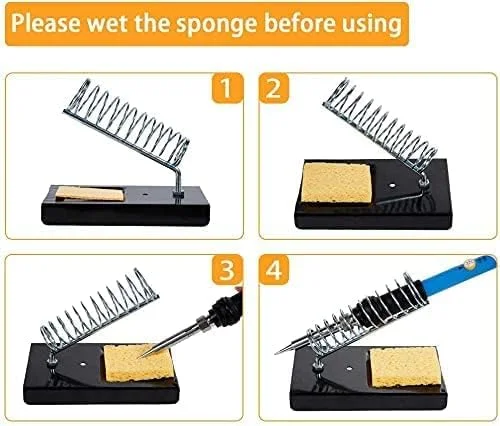 Please wet the sponge before using

1

2

3

4