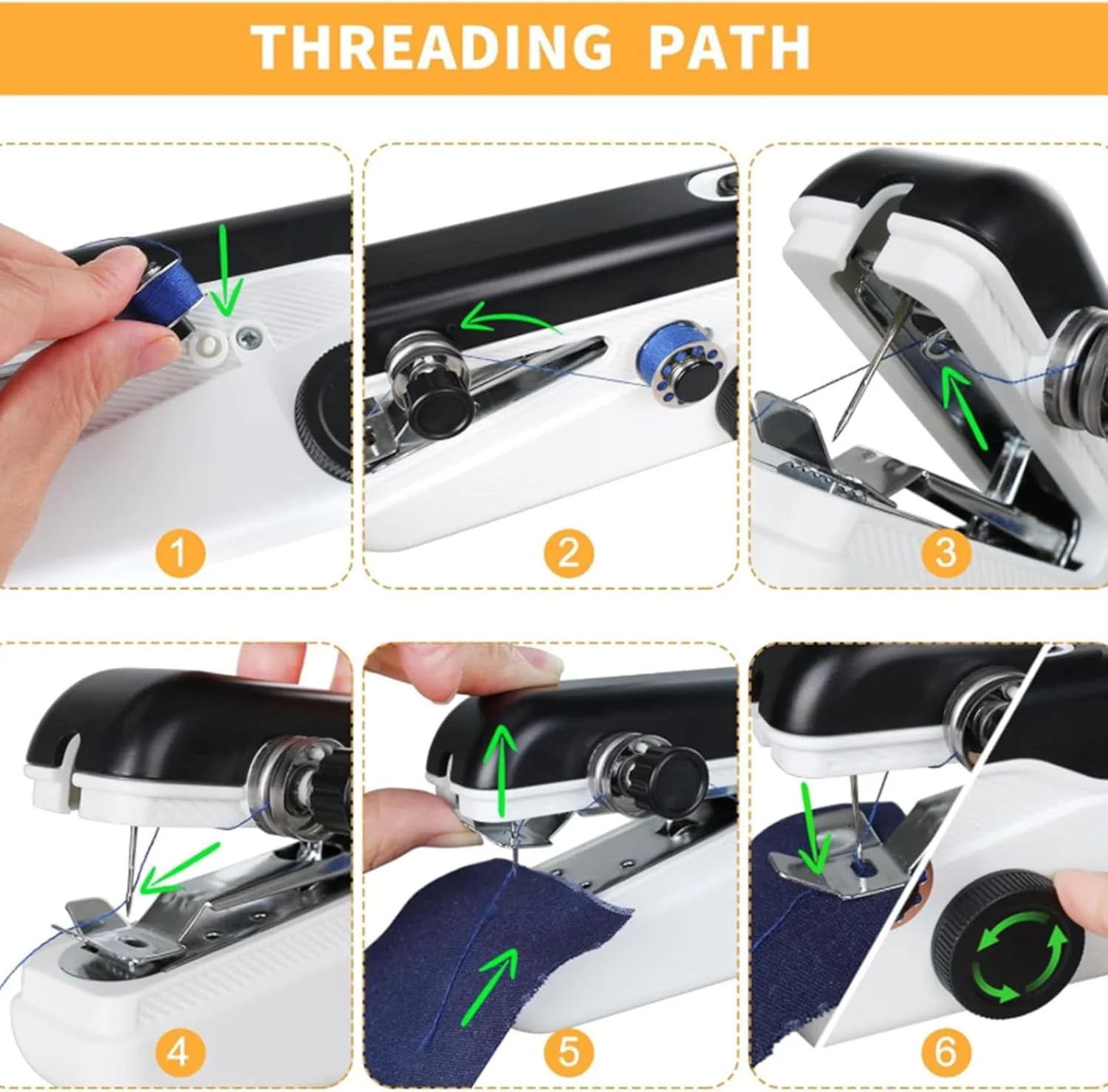 THREADING PATH

1

2

3

4

5

6