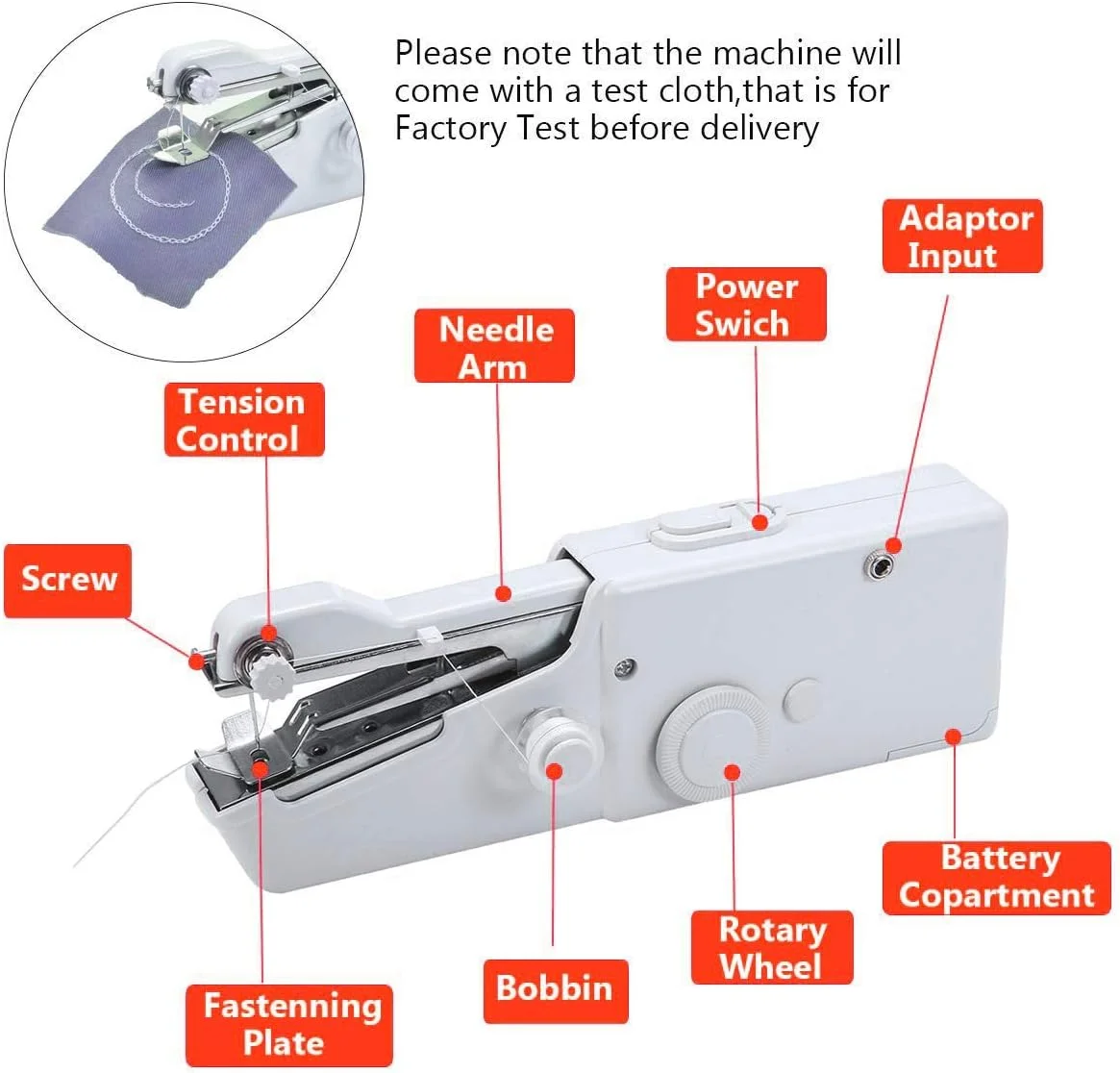 Please note that the machine will come with a test cloth,that is for Factory Test before delivery

Adaptor Input

Power Swich

Needle Arm

Tension Control

Screw

Battery Copartment

Rotary Wheel

Bobbin

Fastenning Plate