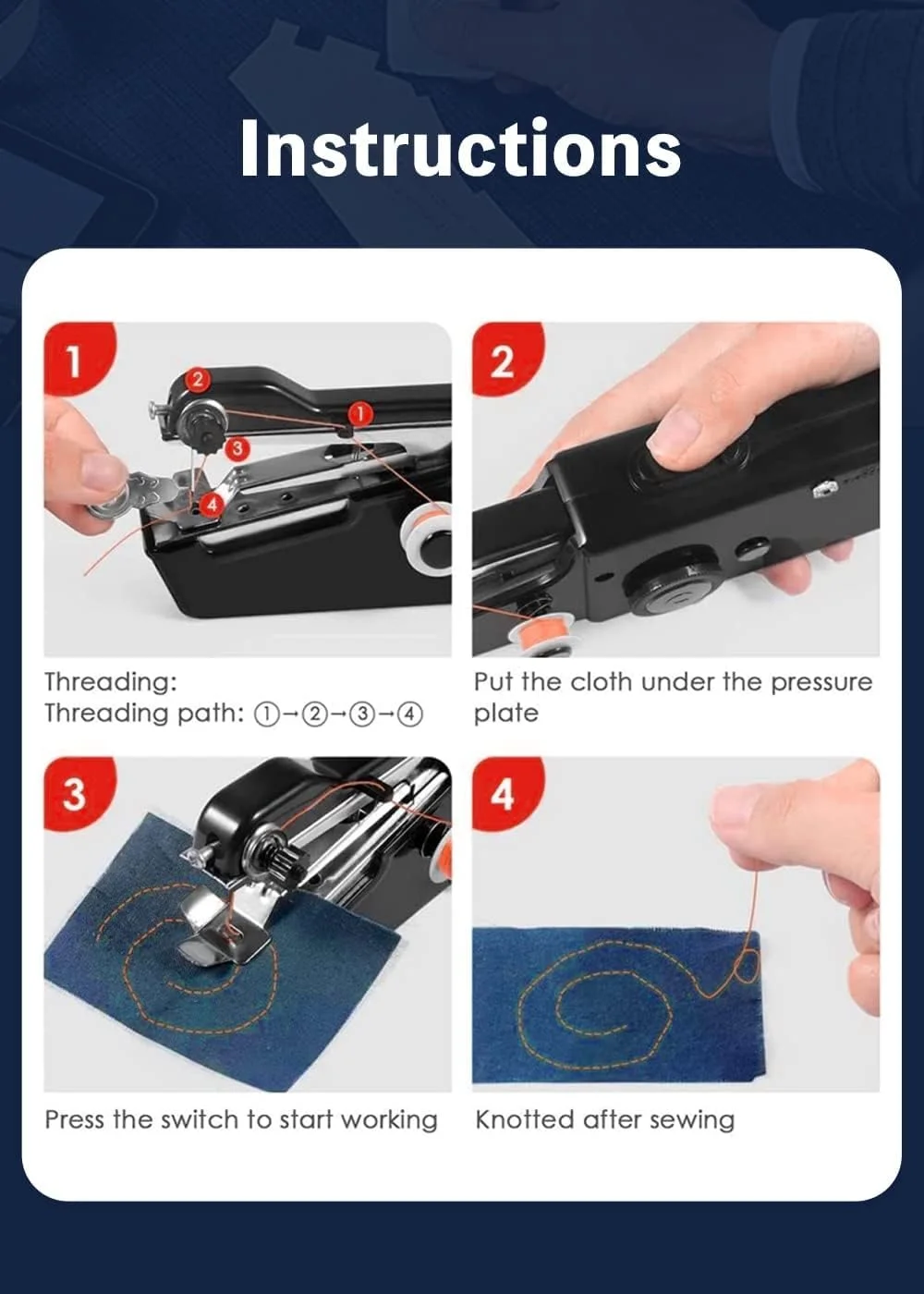 Instructions

1

2

1

3

4

Threading:
Threading path: ①→②→③→④

2

Put the cloth under the pressure plate

3

Press the switch to start working

4

Knotted after sewing