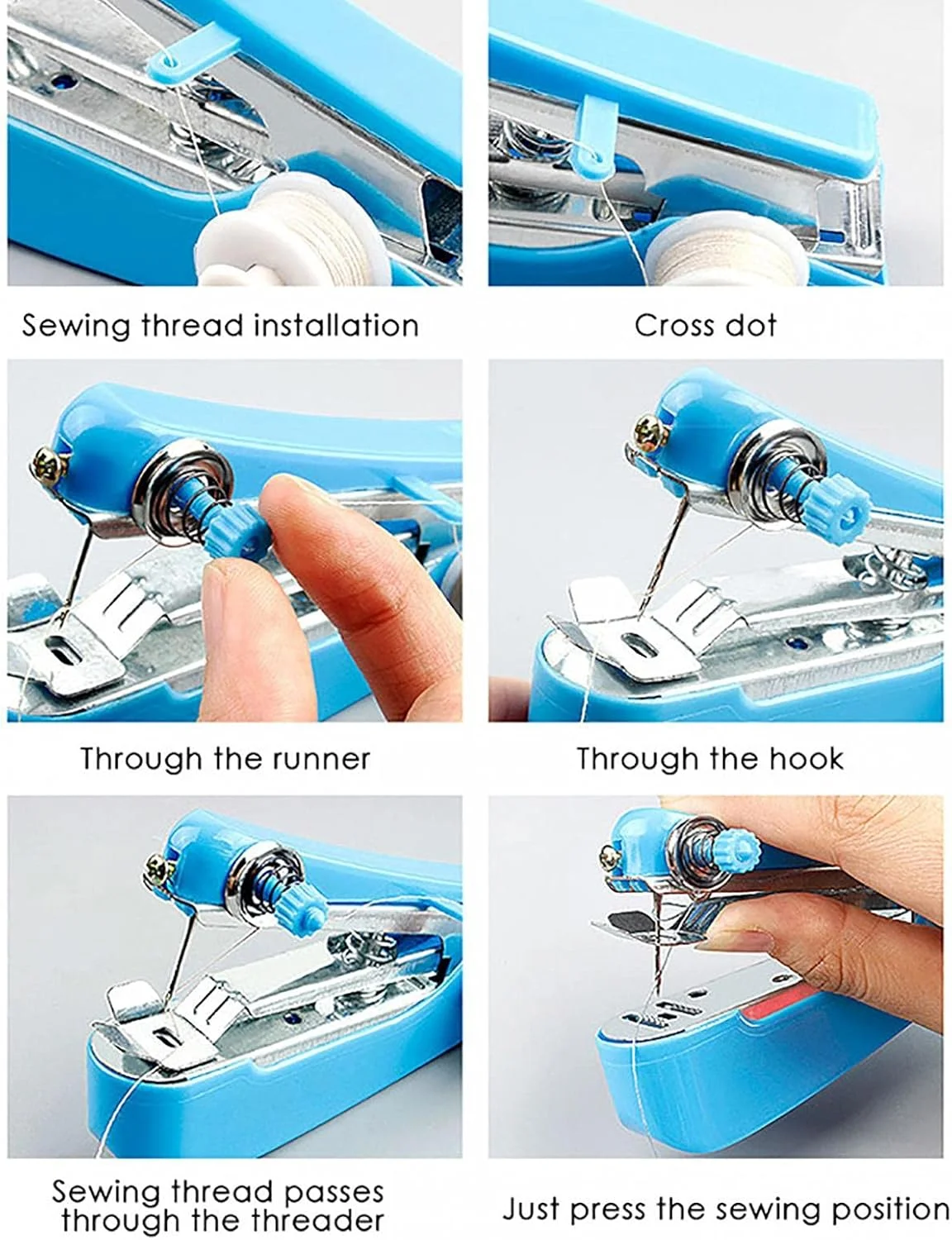 Sewing thread installation

Cross dot

Through the runner

Through the hook

Sewing thread passes through the threader

Just press the sewing position