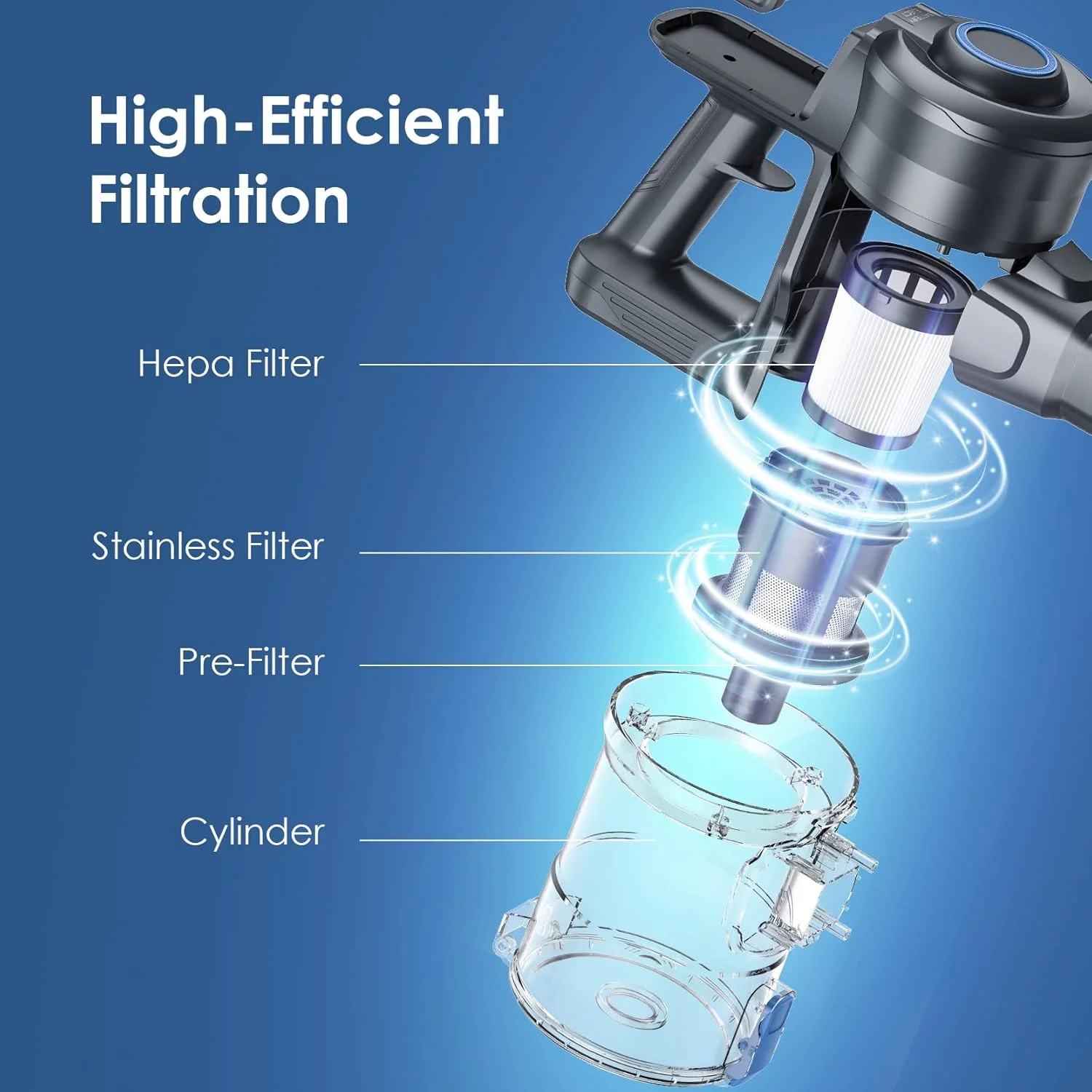 High-Efficient Filtration

Hepa Filter

Stainless Filter

Pre-Filter

Cylinder