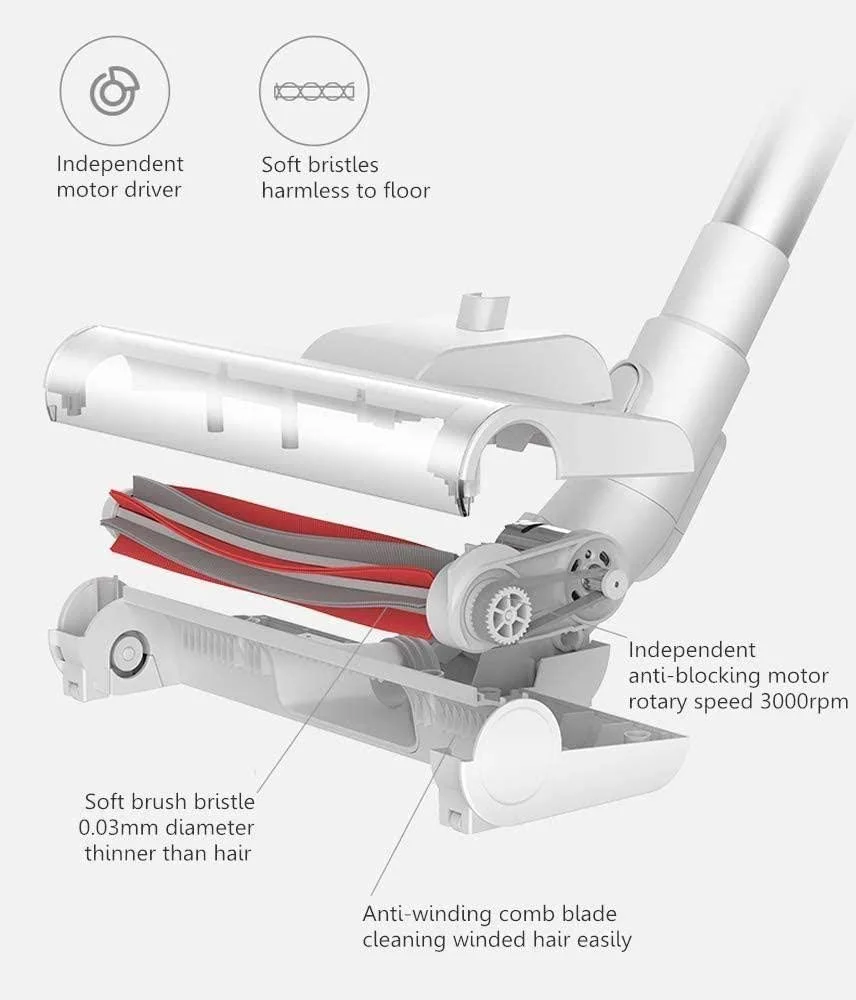 Independent motor driver

Soft bristles harmless to floor

Independent anti-blocking motor rotary speed 3000rpm

Soft brush bristle 0.03mm diameter thinner than hair

Anti-winding comb blade cleaning winded hair easily