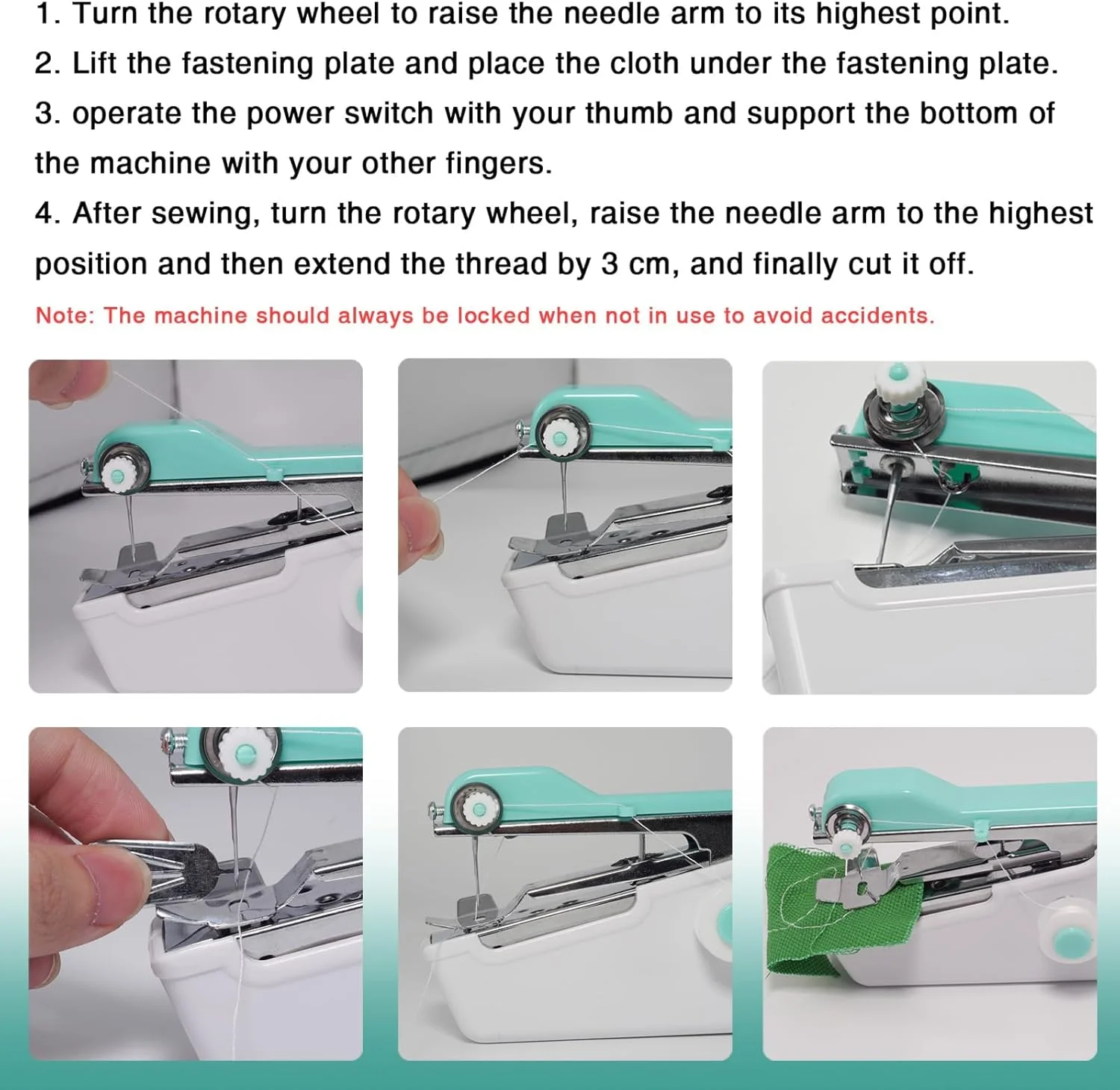 1. Turn the rotary wheel to raise the needle arm to its highest point.
2. Lift the fastening plate and place the cloth under the fastening plate.
3. operate the power switch with your thumb and support the bottom of the machine with your other fingers.
4. After sewing, turn the rotary wheel, raise the needle arm to the highest position and then extend the thread by 3 cm, and finally cut it off.

Note: The machine should always be locked when not in use to avoid accidents.