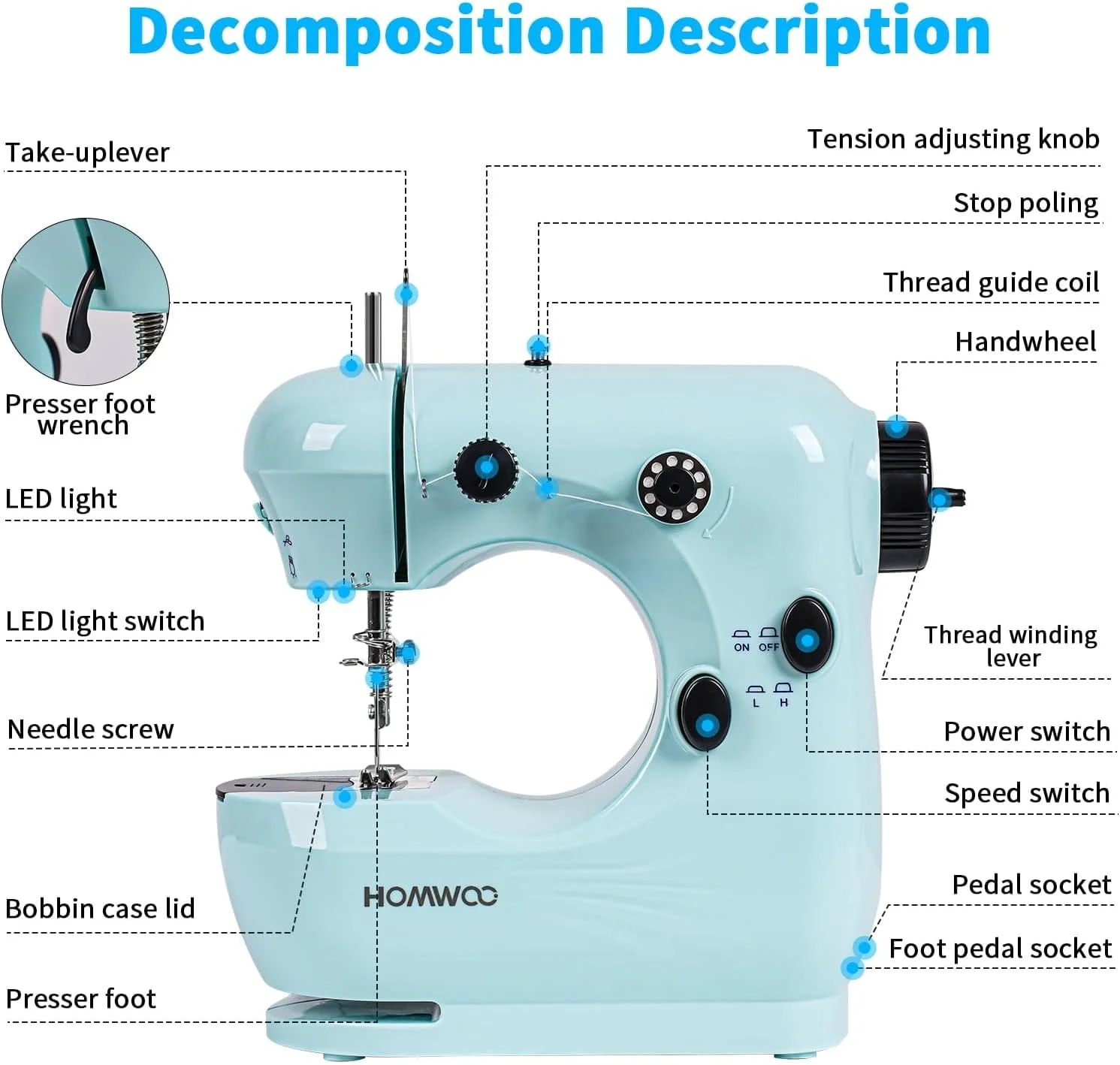 Decomposition Description

Take-uplever

Presser foot wrench

LED light

LED light switch

Needle screw

Bobbin case lid

Presser foot

Tension adjusting knob

Stop poling

Thread guide coil

Handwheel

Thread winding lever

Power switch

Speed switch

Pedal socket

Foot pedal socket

ON OFF

L H

HOMWOO