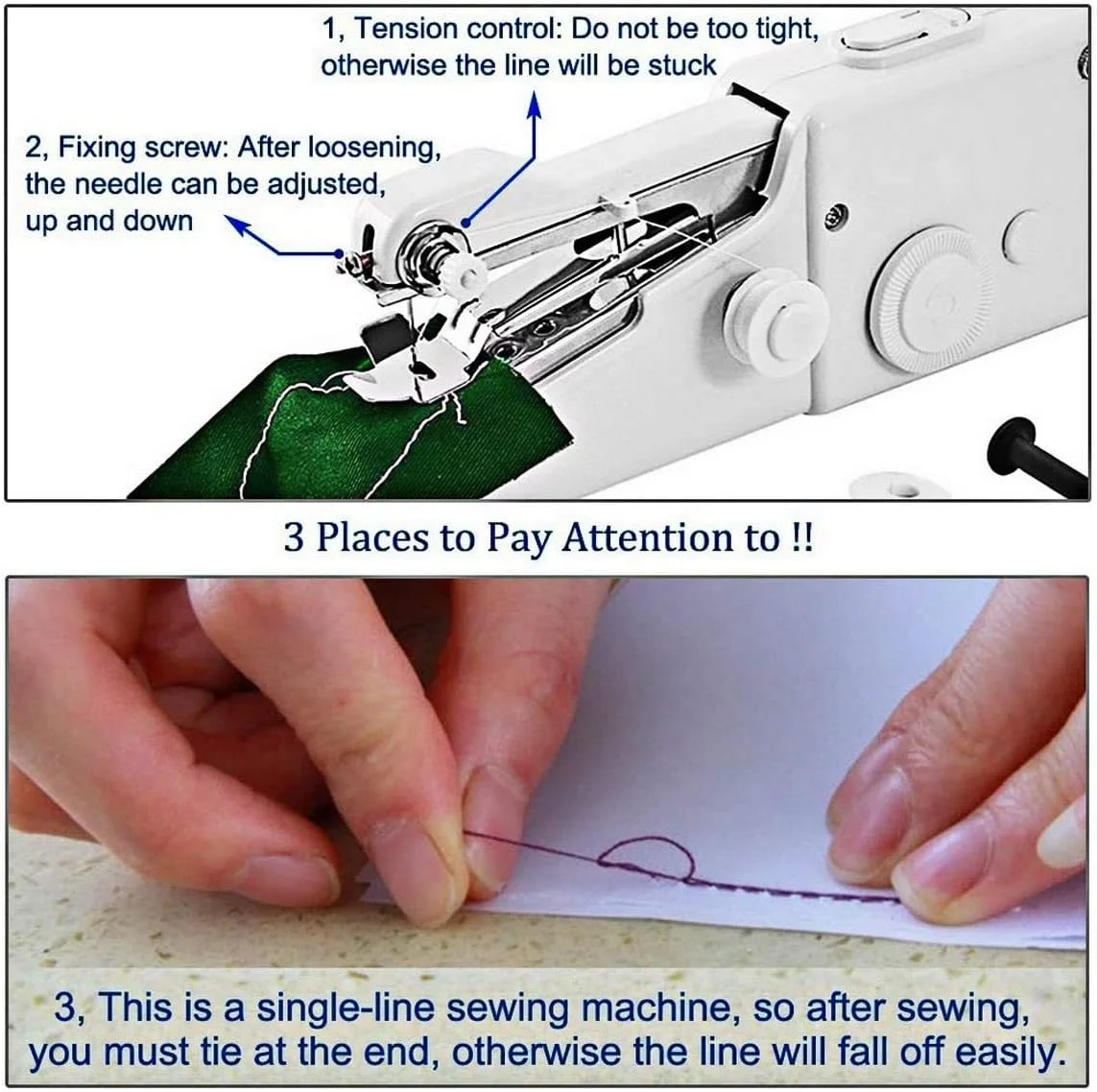 1, Tension control: Do not be too tight, otherwise the line will be stuck

2, Fixing screw: After loosening, the needle can be adjusted, up and down

3 Places to Pay Attention to !!

3, This is a single-line sewing machine, so after sewing, you must tie at the end, otherwise the line will fall off easily.