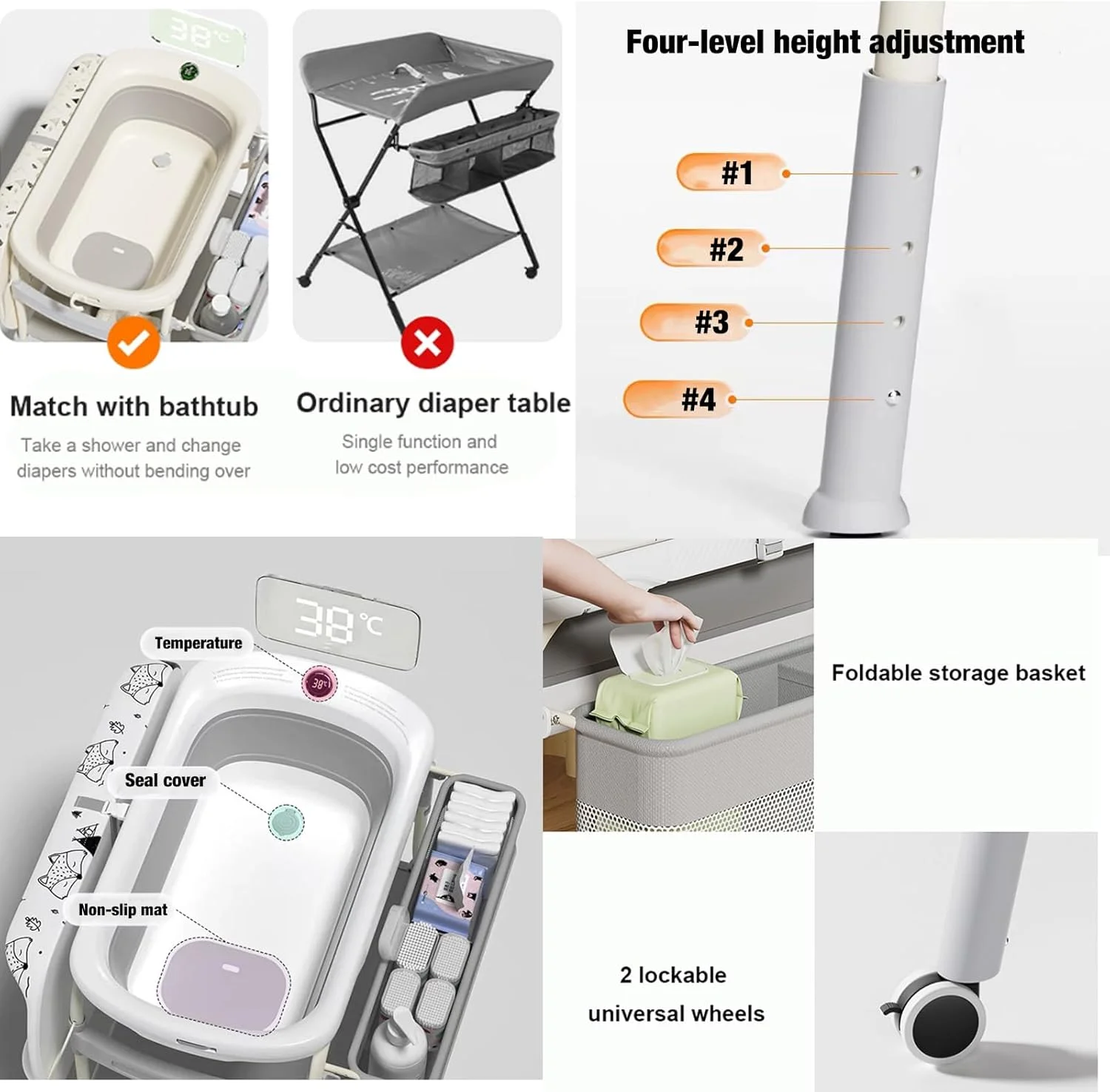 38℃

Match with bathtub

Take a shower and change diapers without bending over

Ordinary diaper table

Single function and low cost performance

Four-level height adjustment

#1

#2

#3

#4

38℃

Temperature

38℃

Seal cover

Non-slip mat

Foldable storage basket

2 lockable universal wheels