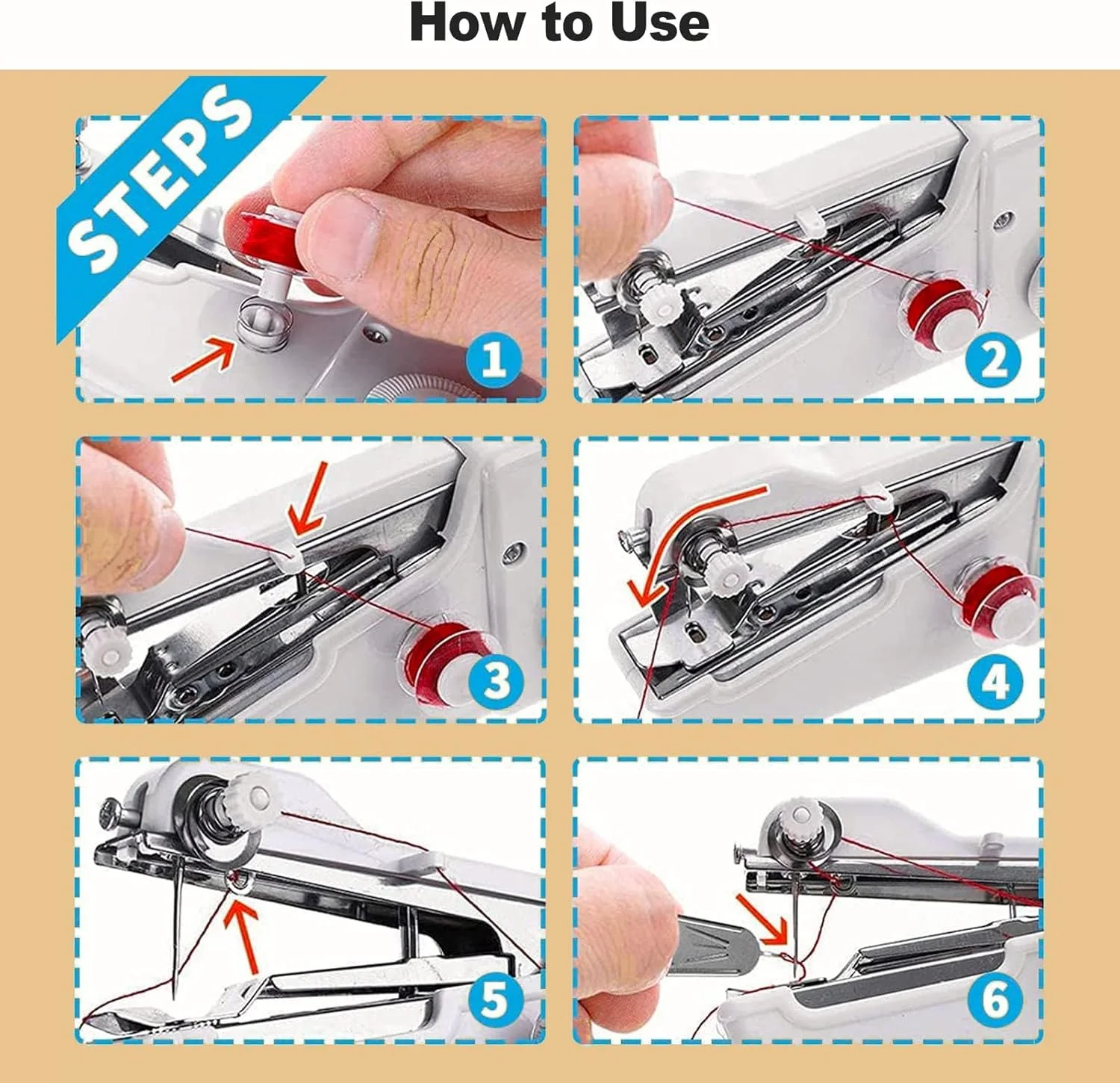 How to Use

STEPS

1

2

3

4

5

6