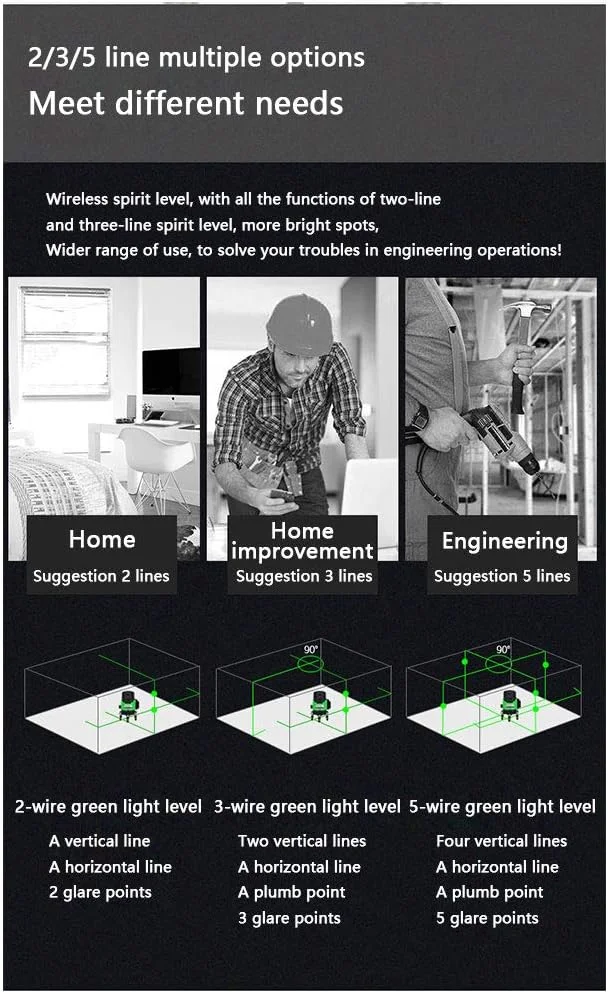 2/3/5 line multiple options
Meet different needs

Wireless spirit level, with all the functions of two-line and three-line spirit level, more bright spots, Wider range of use, to solve your troubles in engineering operations!

Home
Suggestion 2 lines

Home improvement
Suggestion 3 lines

Engineering
Suggestion 5 lines

90°

90°

2-wire green light level
A vertical line
A horizontal line
2 glare points

3-wire green light level
Two vertical lines
A horizontal line
A plumb point
3 glare points

5-wire green light level
Four vertical lines
A horizontal line
A plumb point
5 glare points