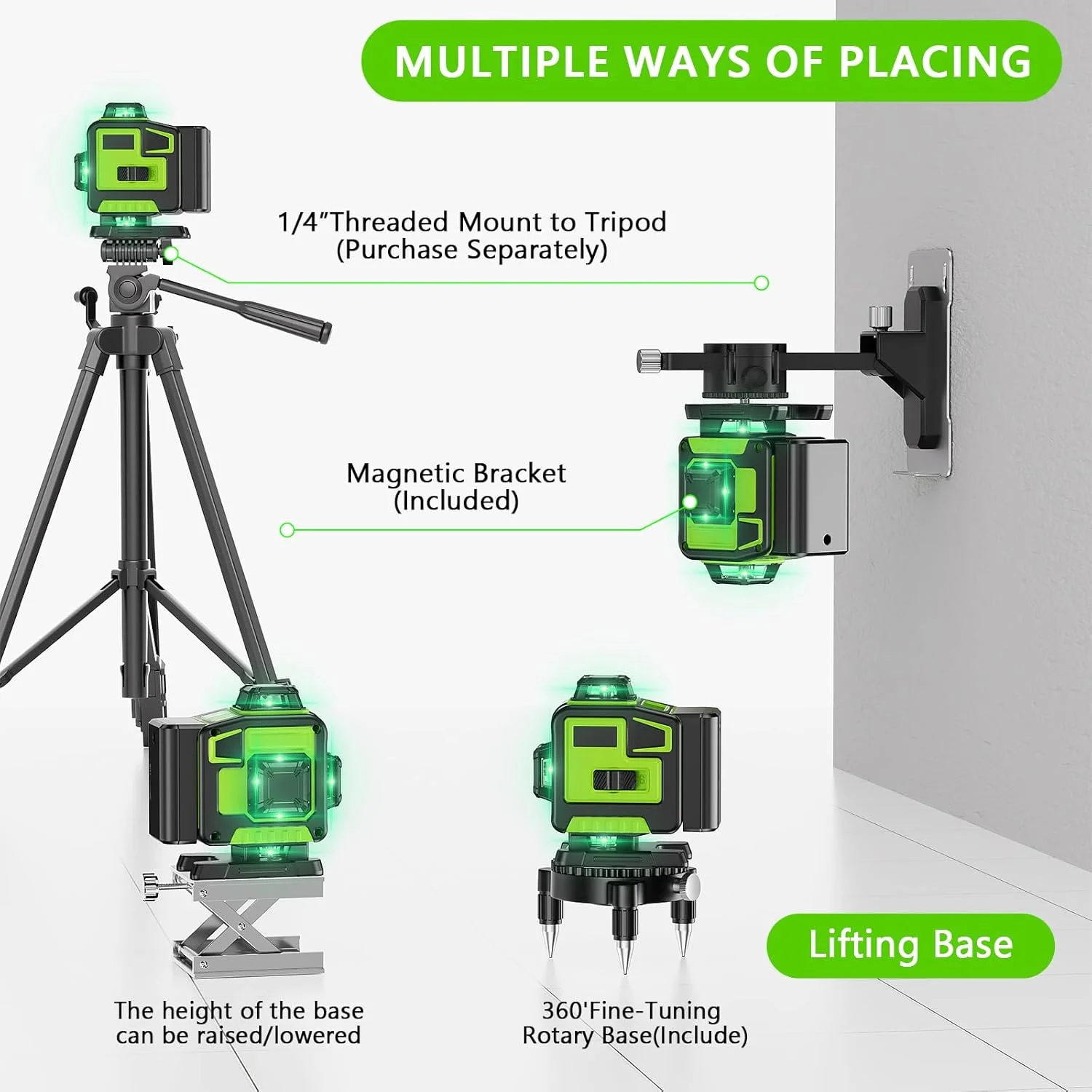 MULTIPLE WAYS OF PLACING

1/4"Threaded Mount to Tripod
(Purchase Separately)

Magnetic Bracket
(Included)

Lifting Base

The height of the base
can be raised/lowered

360'Fine-Tuning
Rotary Base(Include)