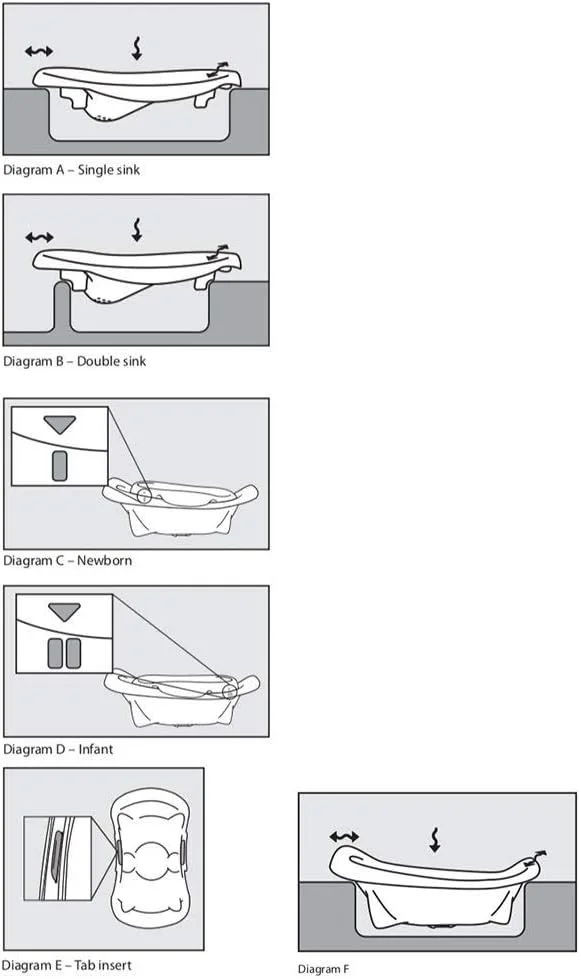 Diagram A – Single sink

Diagram B – Double sink

Diagram C – Newborn

Diagram D – Infant

Diagram E – Tab insert

Diagram F