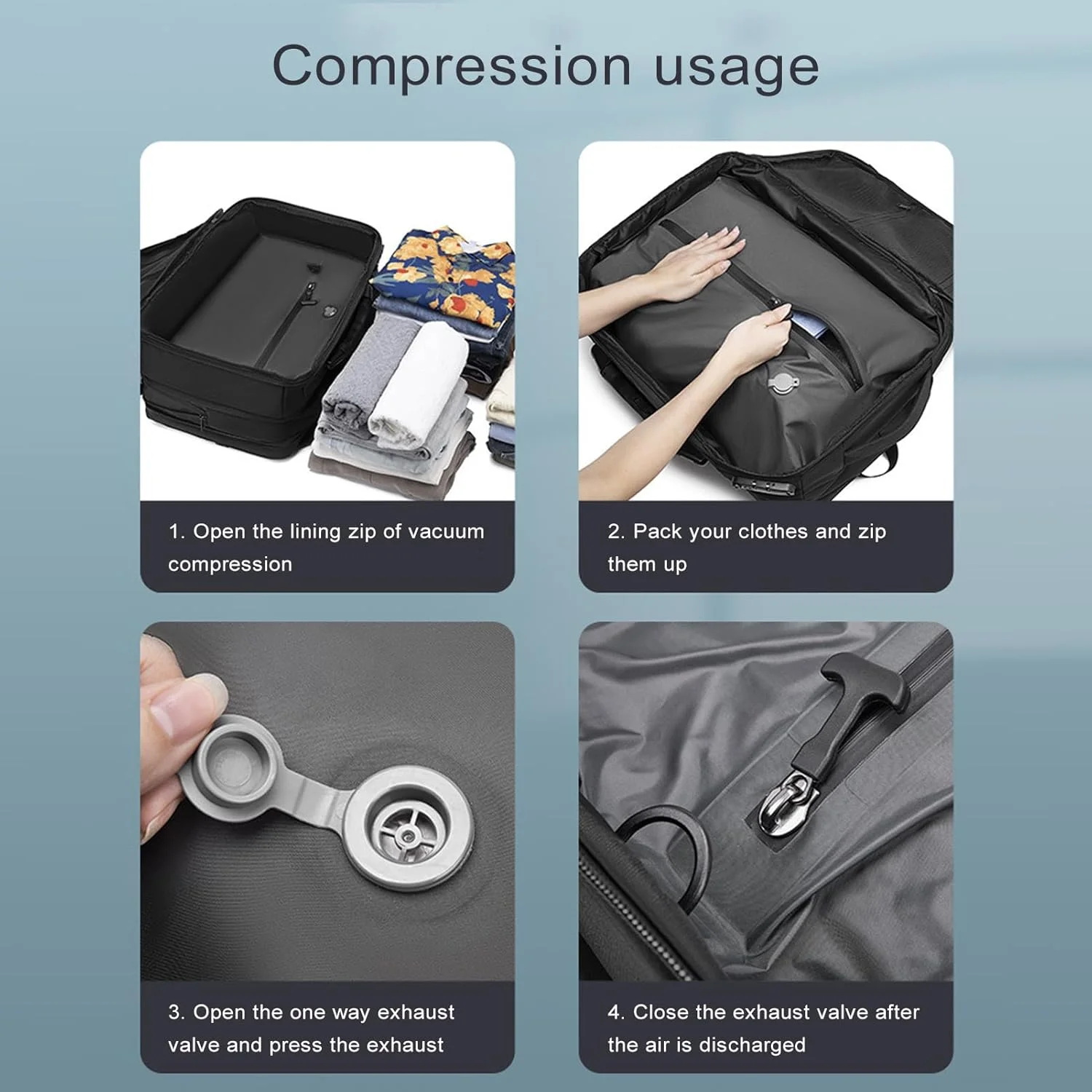 Compression usage

1. Open the lining zip of vacuum compression

2. Pack your clothes and zip them up

3. Open the one way exhaust valve and press the exhaust

4. Close the exhaust valve after the air is discharged