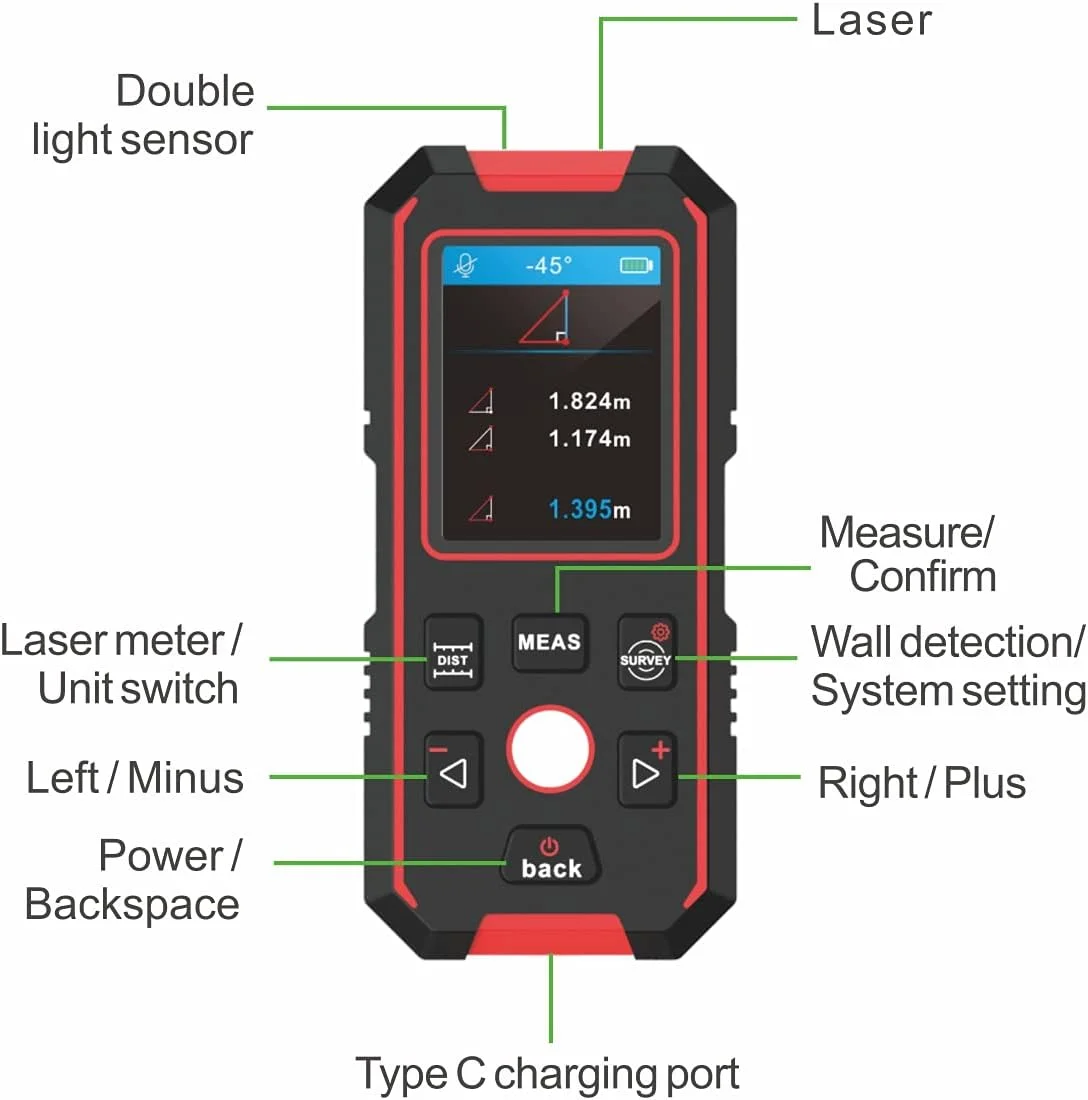 Laser

Double light sensor

-45°

1.824m
1.174m

1.395m

Measure/ Confirm

Laser meter / Unit switch

DIST

MEAS

SURVEY

Wall detection/ System setting

Left / Minus

−

+

Right / Plus

Power / Backspace

back

Type C charging port