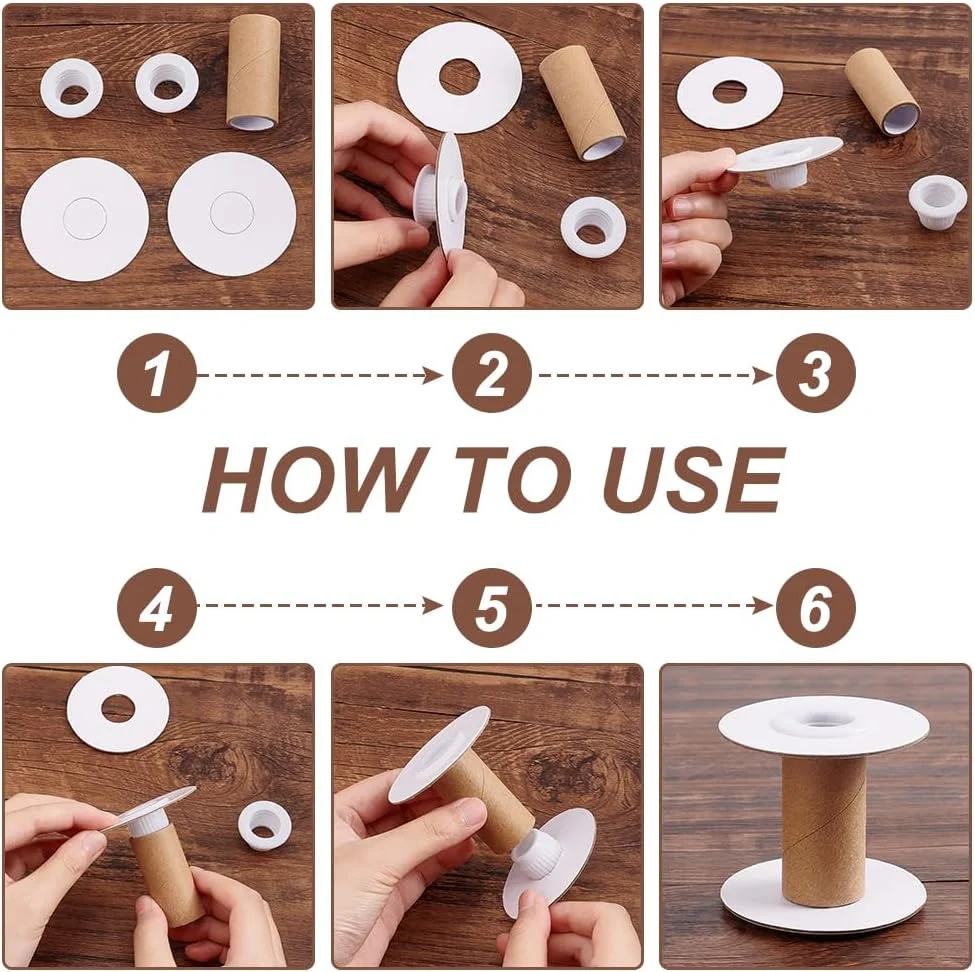 1
2
3
HOW TO USE
4
5
6