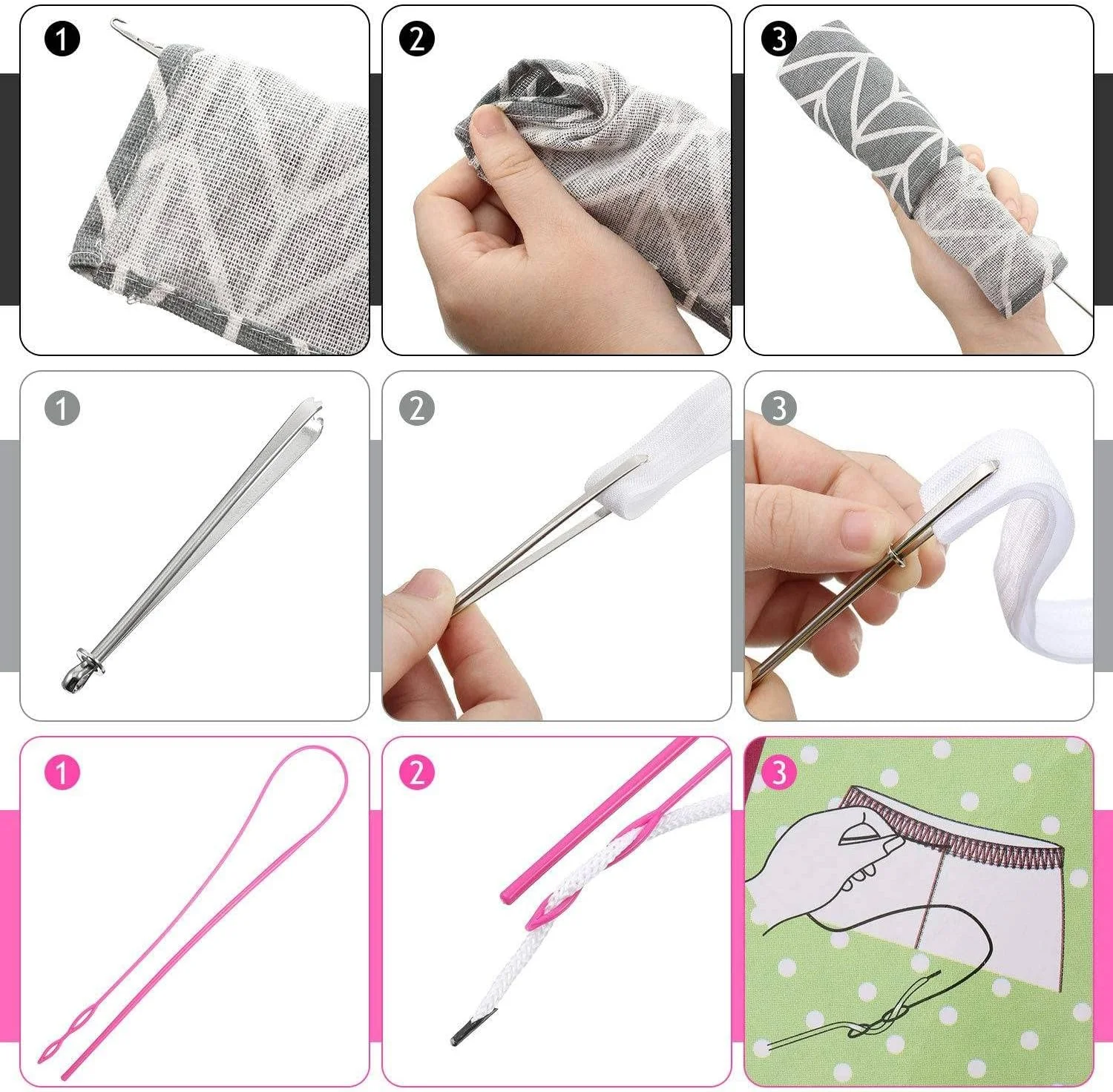 1
2
3
1
2
3
1
2
3