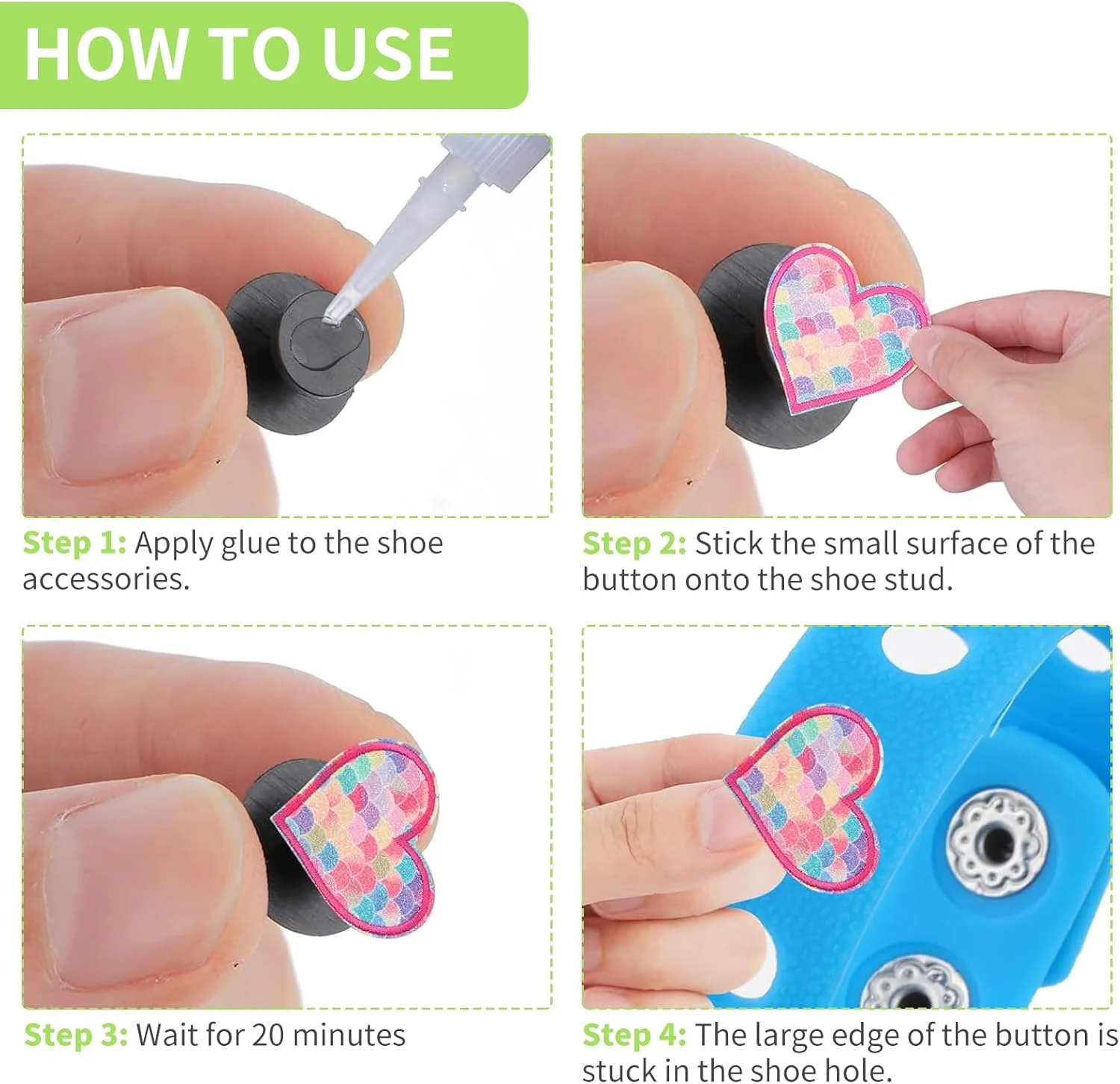 HOW TO USE

Step 1: Apply glue to the shoe accessories.

Step 2: Stick the small surface of the button onto the shoe stud.

Step 3: Wait for 20 minutes

Step 4: The large edge of the button is stuck in the shoe hole.