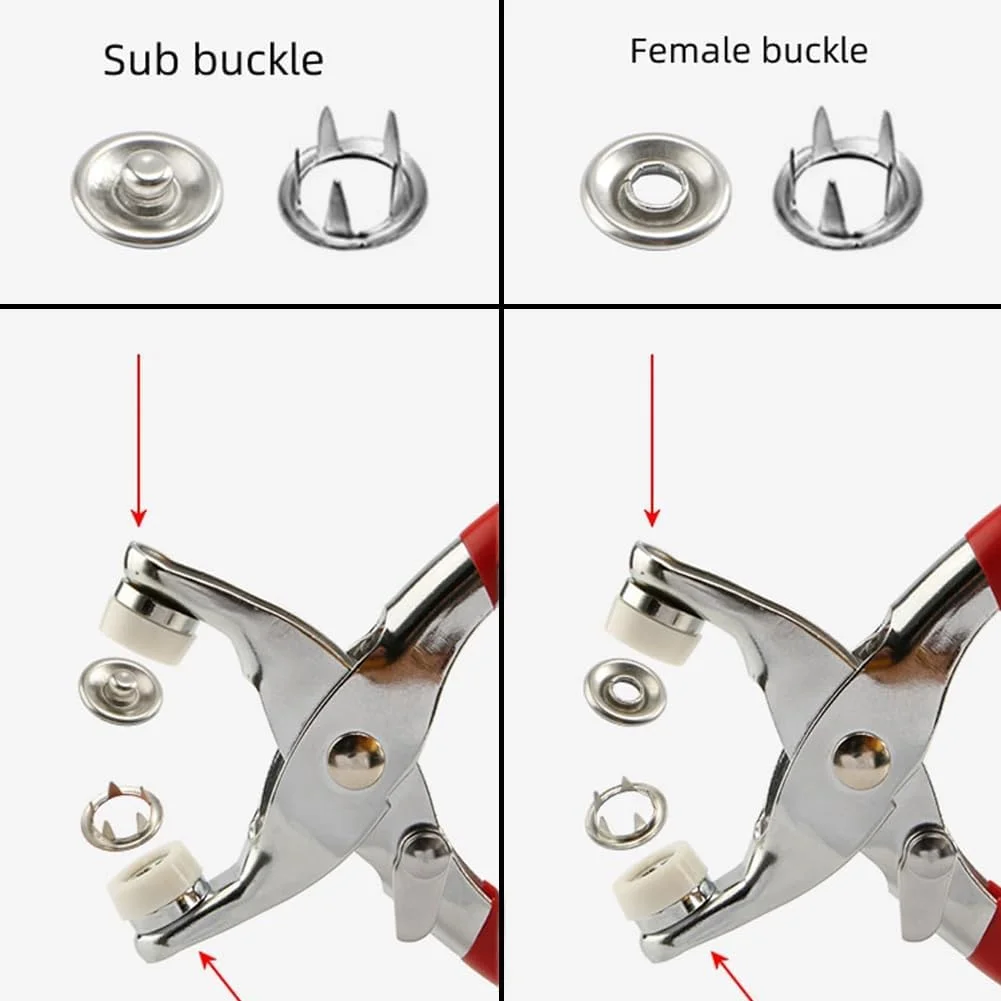 Sub buckle

Female buckle