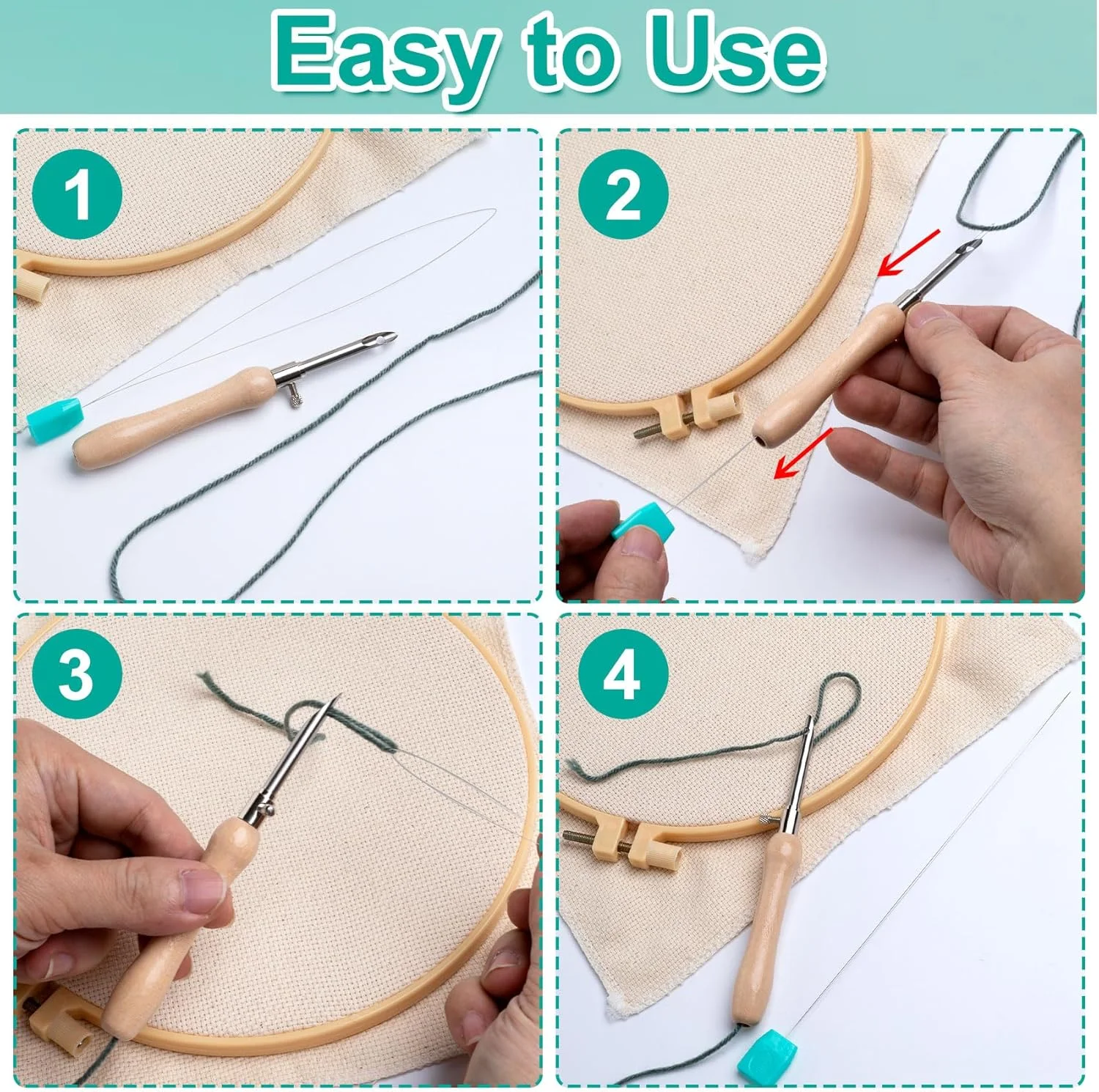 Easy to Use

1

2

3

4