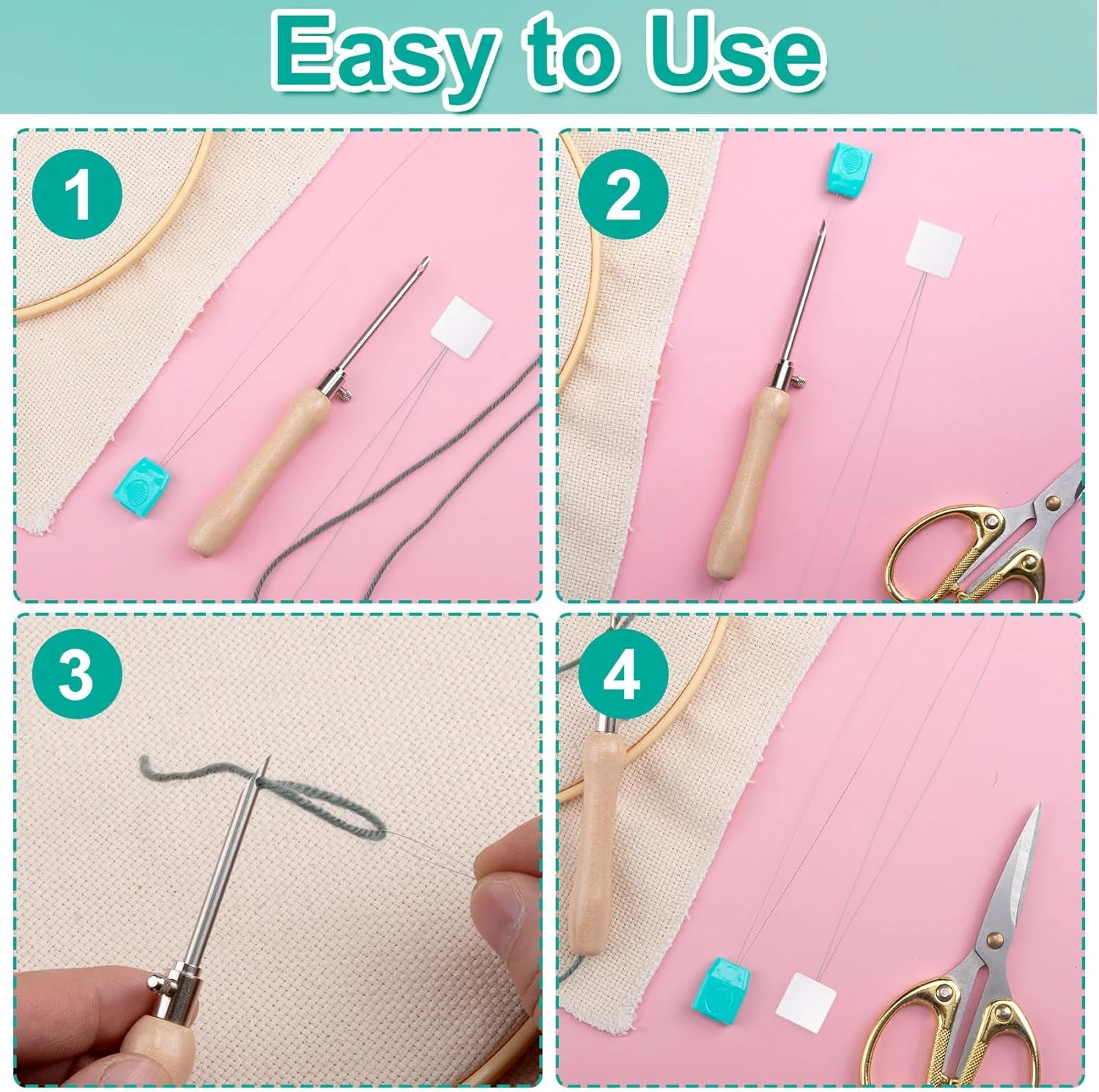 Easy to Use

1

2

3

4