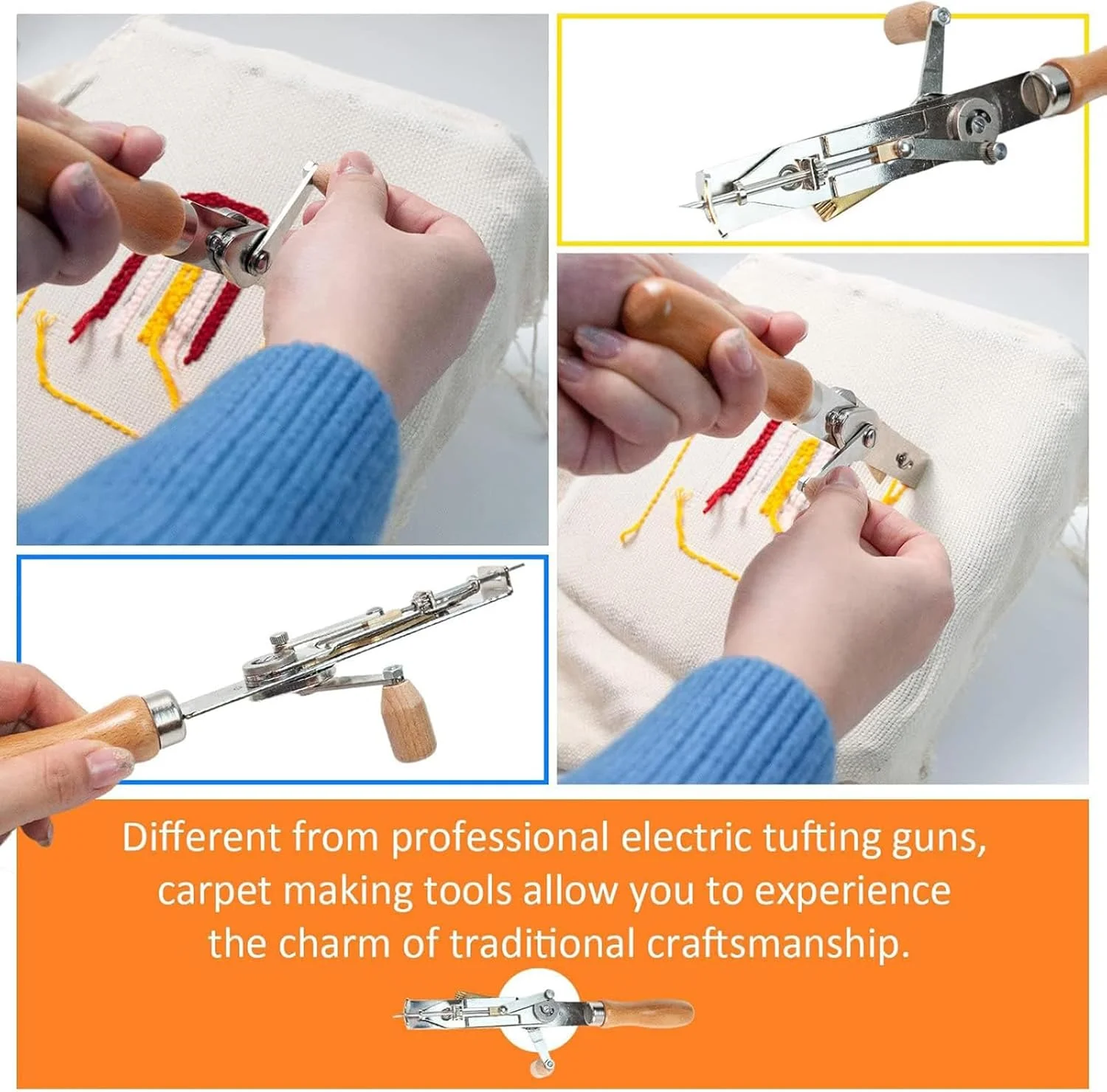 Different from professional electric tufting guns, carpet making tools allow you to experience the charm of traditional craftsmanship.