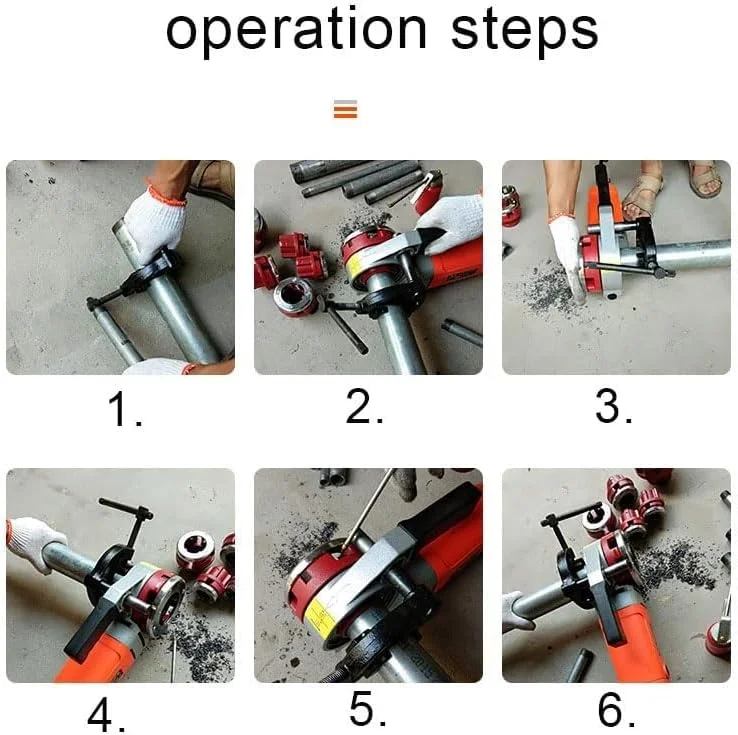 operation steps

1.

2.

3.

4.

5.

6.