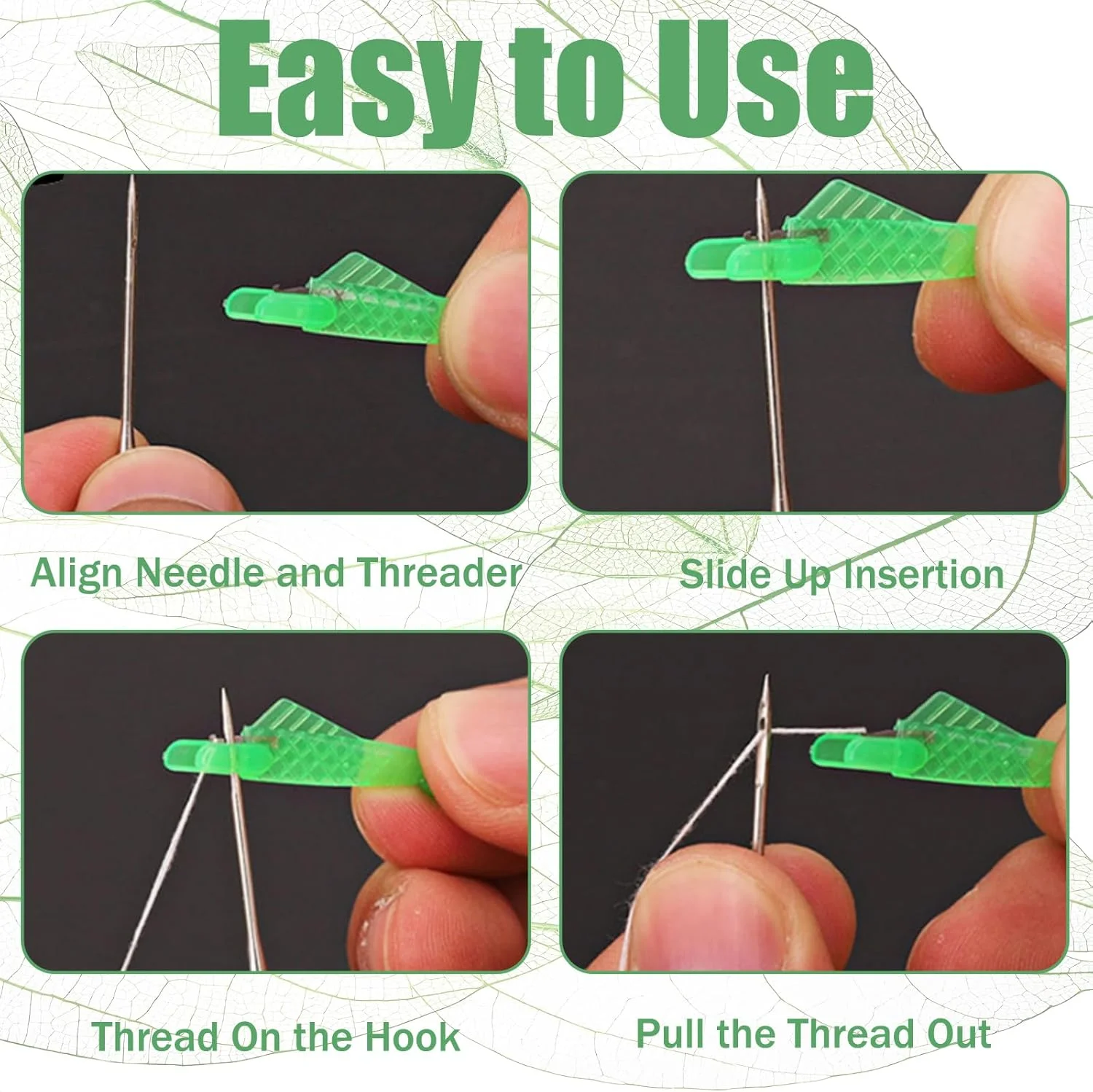 Easy to Use

Align Needle and Threader

Slide Up Insertion

Thread On the Hook

Pull the Thread Out