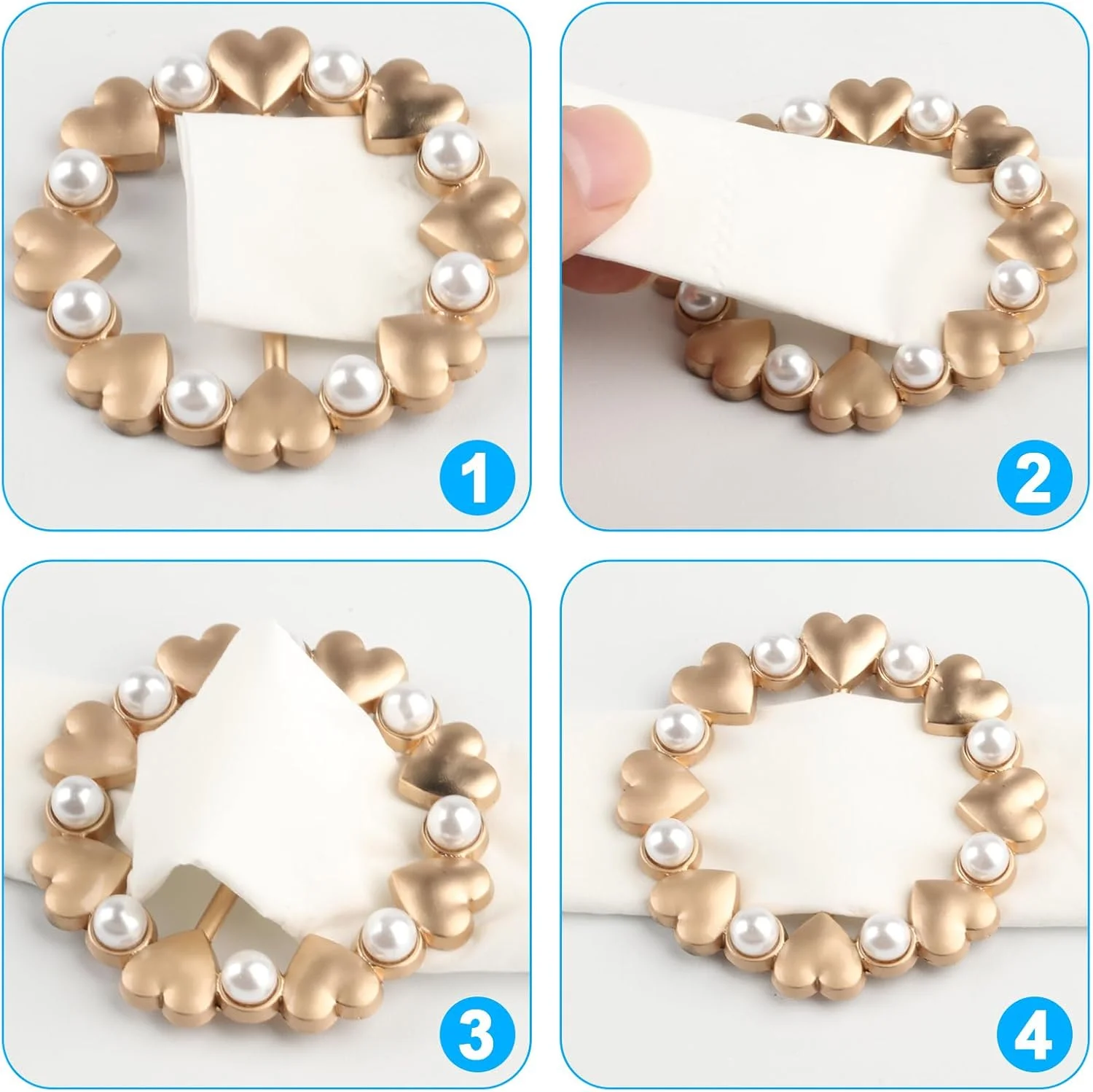 1

2

3

4