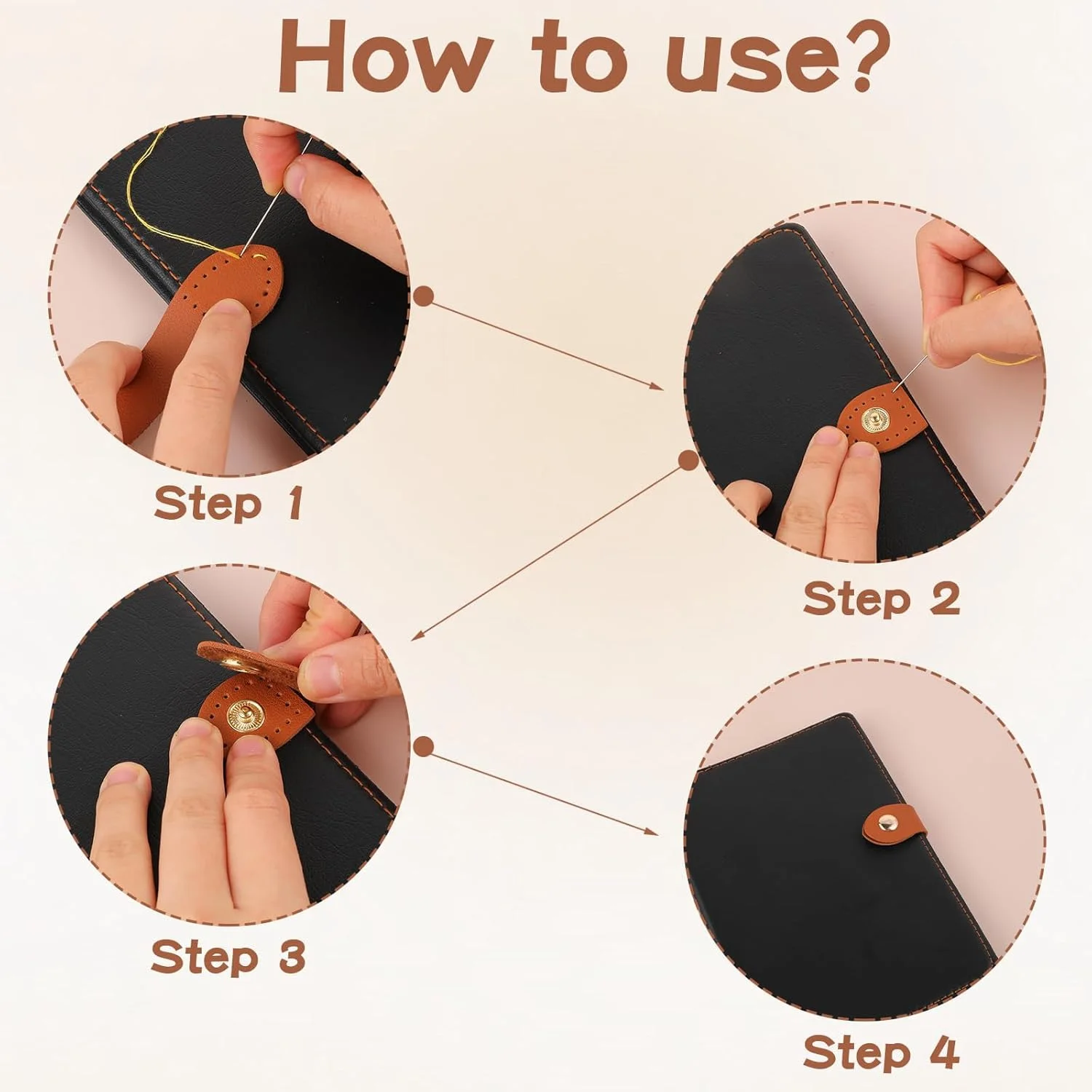 How to use?

Step 1

Step 2

Step 3

Step 4