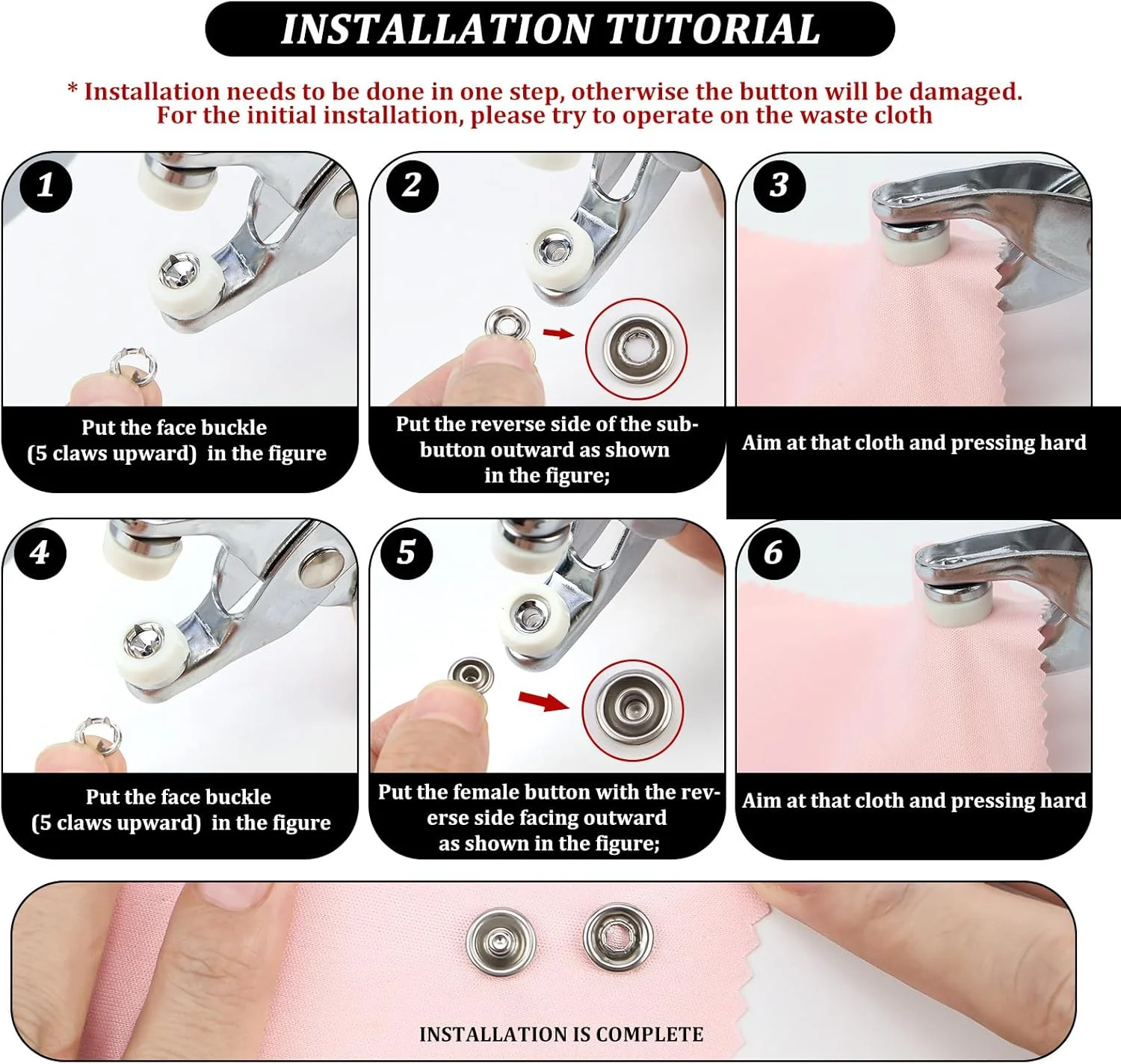 INSTALLATION TUTORIAL

* Installation needs to be done in one step, otherwise the button will be damaged. For the initial installation, please try to operate on the waste cloth

1

Put the face buckle (5 claws upward) in the figure

2

Put the reverse side of the sub-button outward as shown in the figure;

3

Aim at that cloth and pressing hard

4

Put the face buckle (5 claws upward) in the figure

5

Put the female button with the reverse side facing outward as shown in the figure;

6

Aim at that cloth and pressing hard

INSTALLATION IS COMPLETE