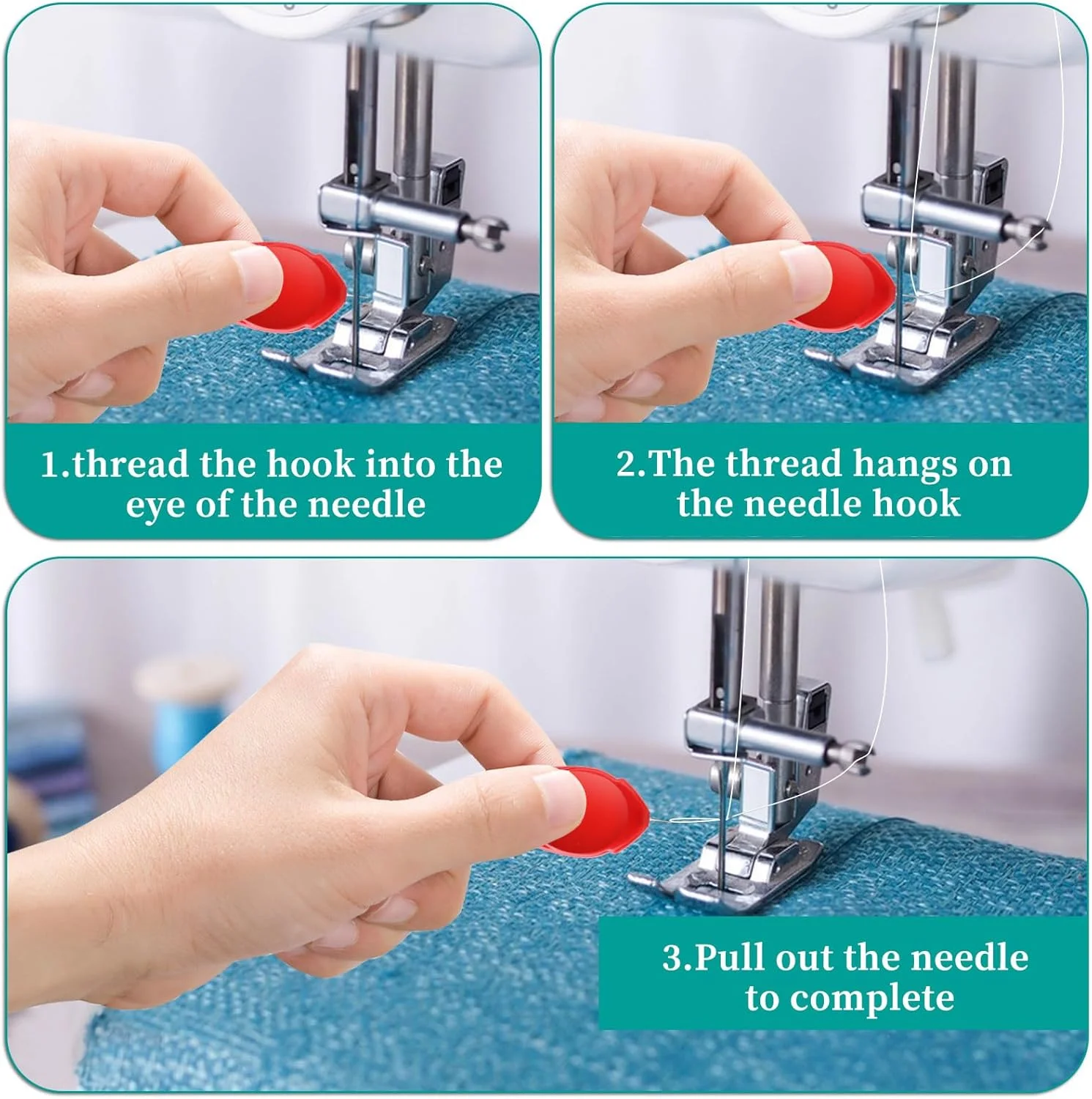 1.thread the hook into the eye of the needle

2.The thread hangs on the needle hook

3.Pull out the needle to complete