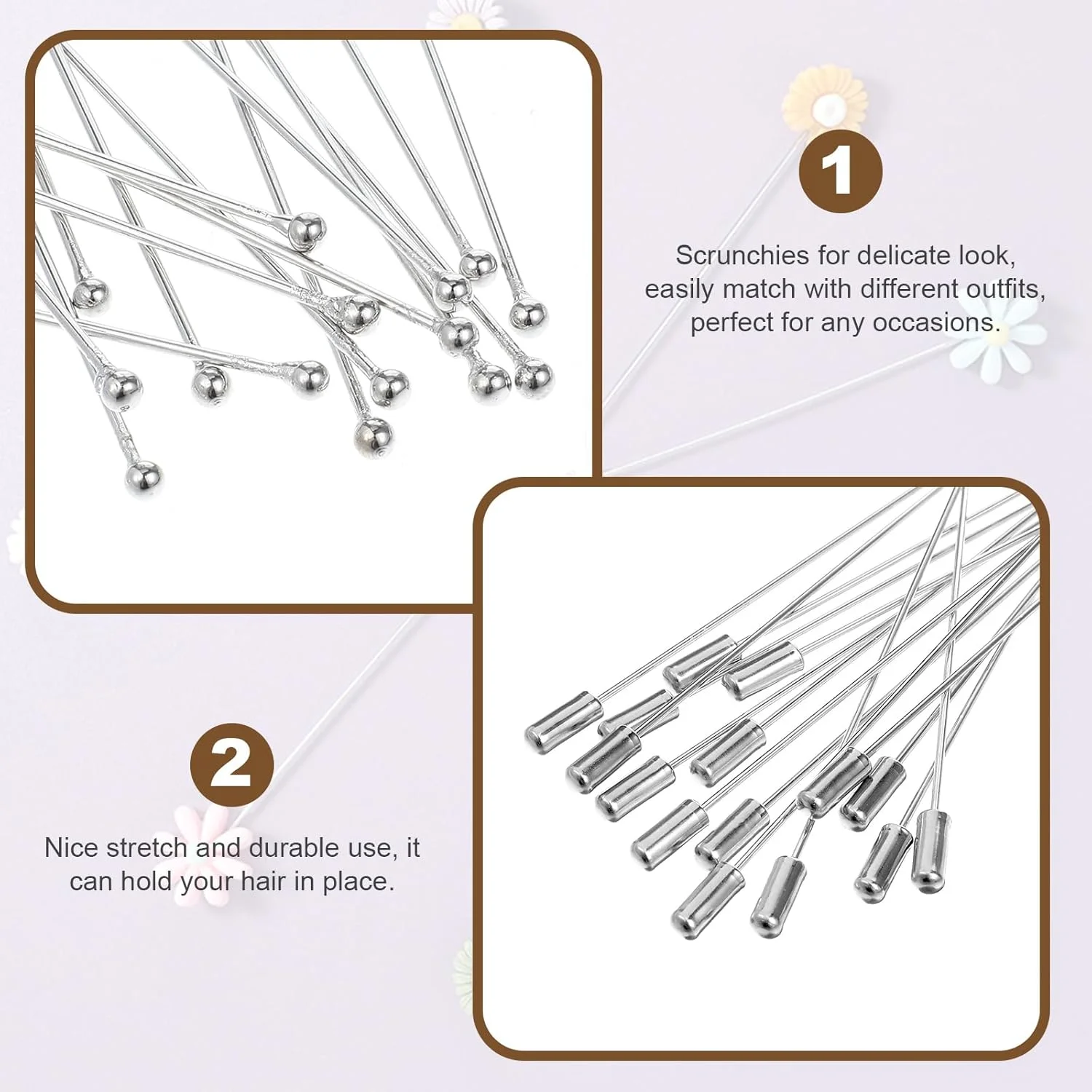 1

Scrunchies for delicate look, easily match with different outfits, perfect for any occasions.

2

Nice stretch and durable use, it can hold your hair in place.