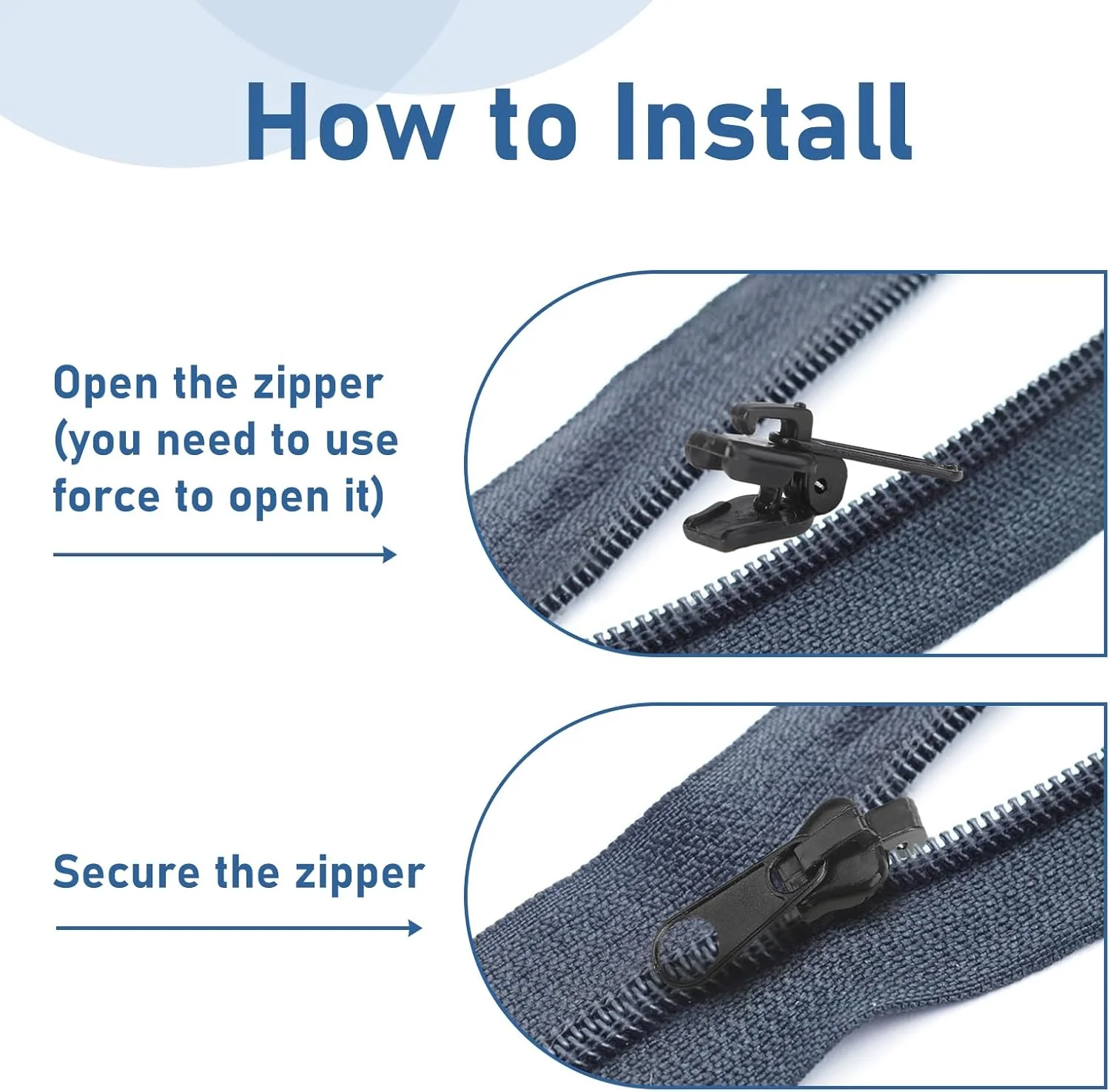 How to Install

Open the zipper (you need to use force to open it)

Secure the zipper