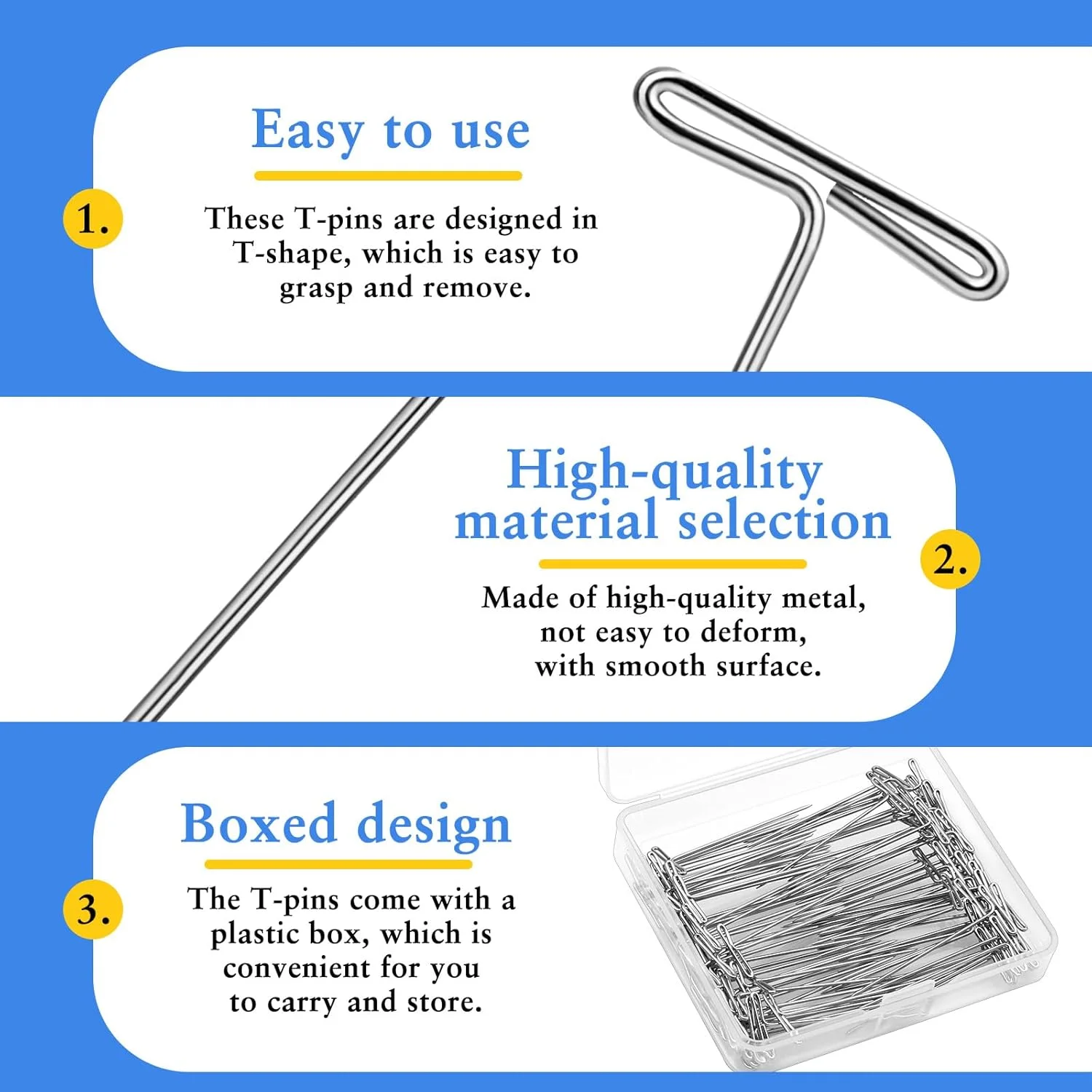 1.

Easy to use

These T-pins are designed in T-shape, which is easy to grasp and remove.

High-quality material selection

2.

Made of high-quality metal, not easy to deform, with smooth surface.

3.

Boxed design

The T-pins come with a plastic box, which is convenient for you to carry and store.