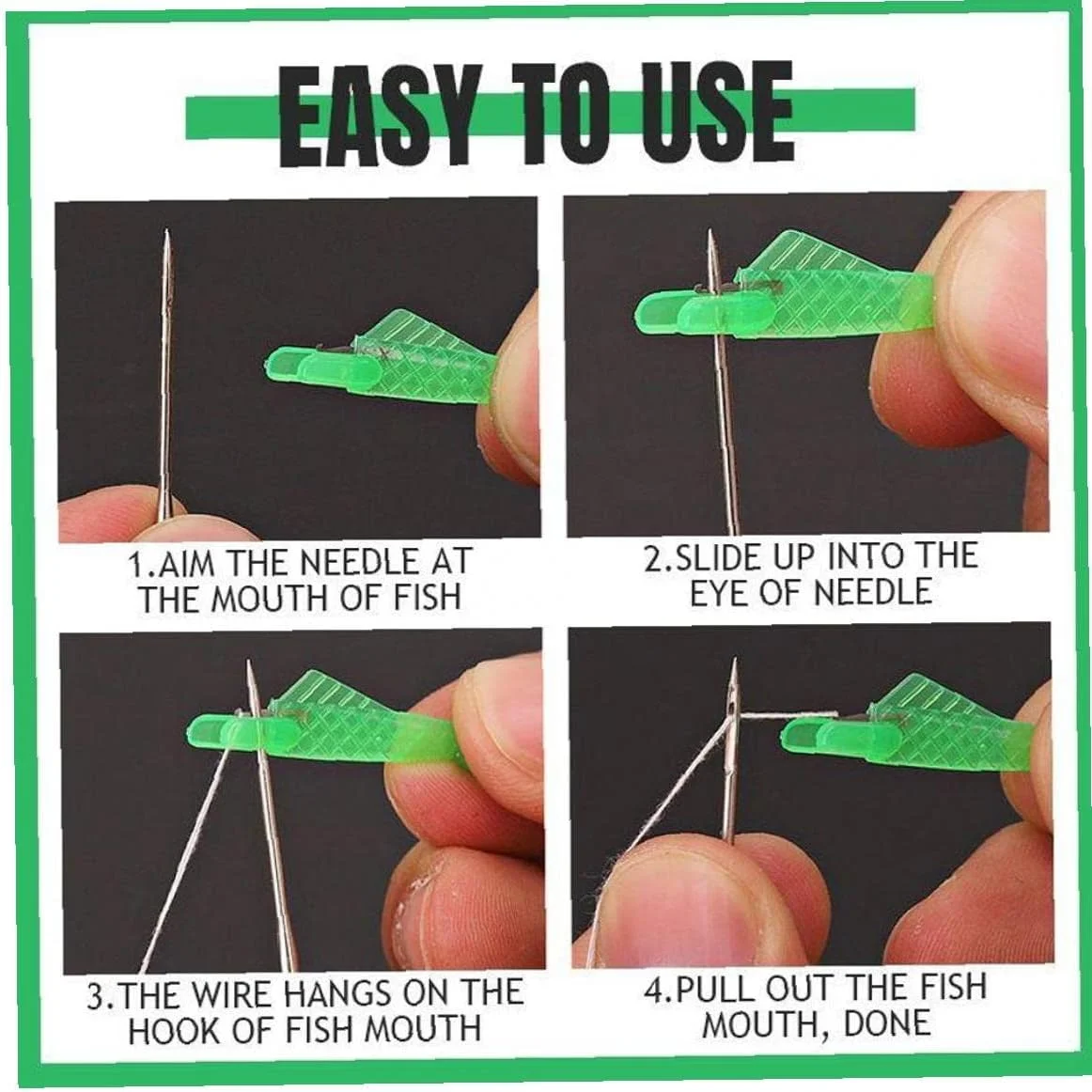 EASY TO USE

1.AIM THE NEEDLE AT THE MOUTH OF FISH

2.SLIDE UP INTO THE EYE OF NEEDLE

3.THE WIRE HANGS ON THE HOOK OF FISH MOUTH

4.PULL OUT THE FISH MOUTH, DONE