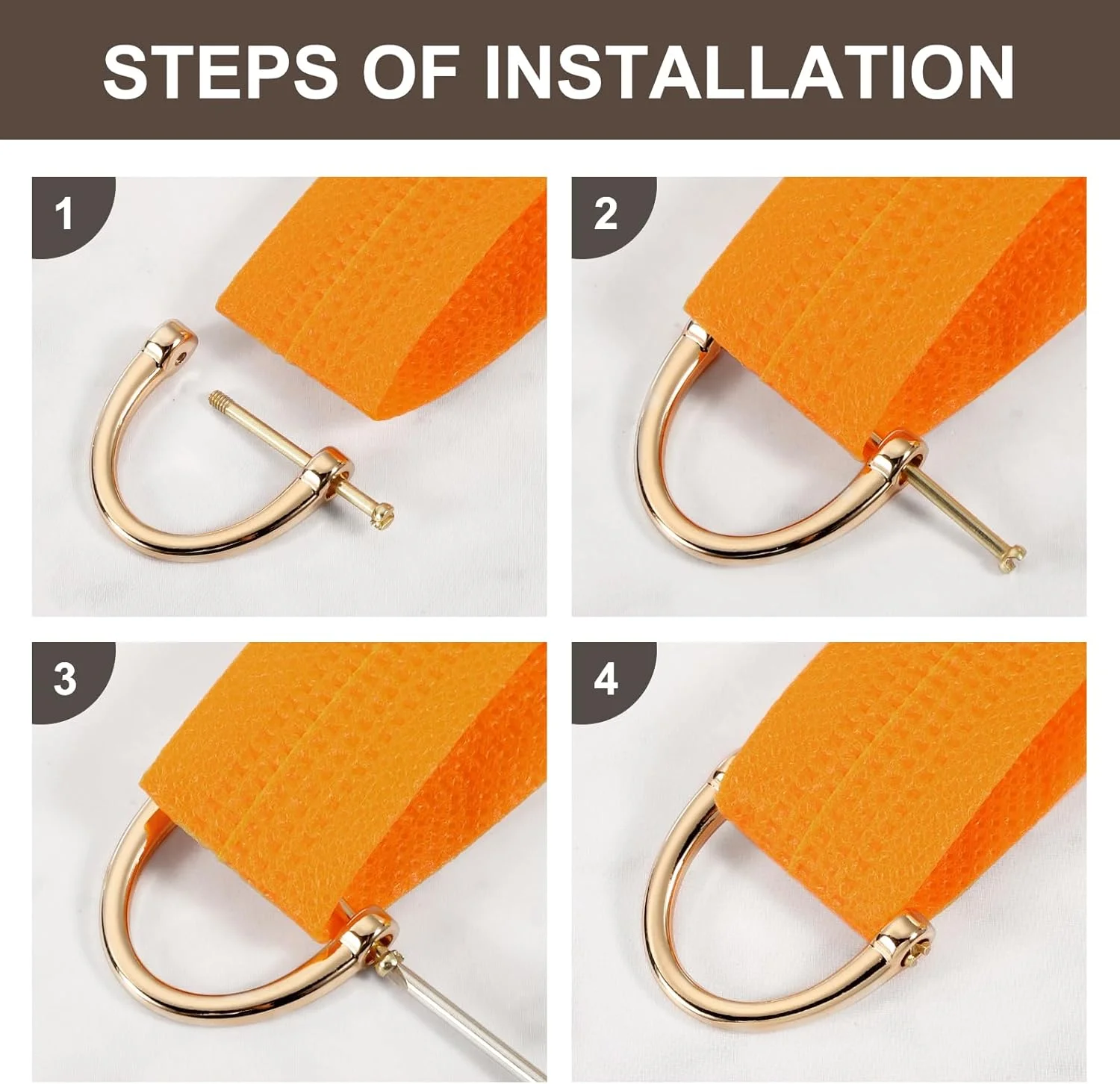 STEPS OF INSTALLATION

1

2

3

4