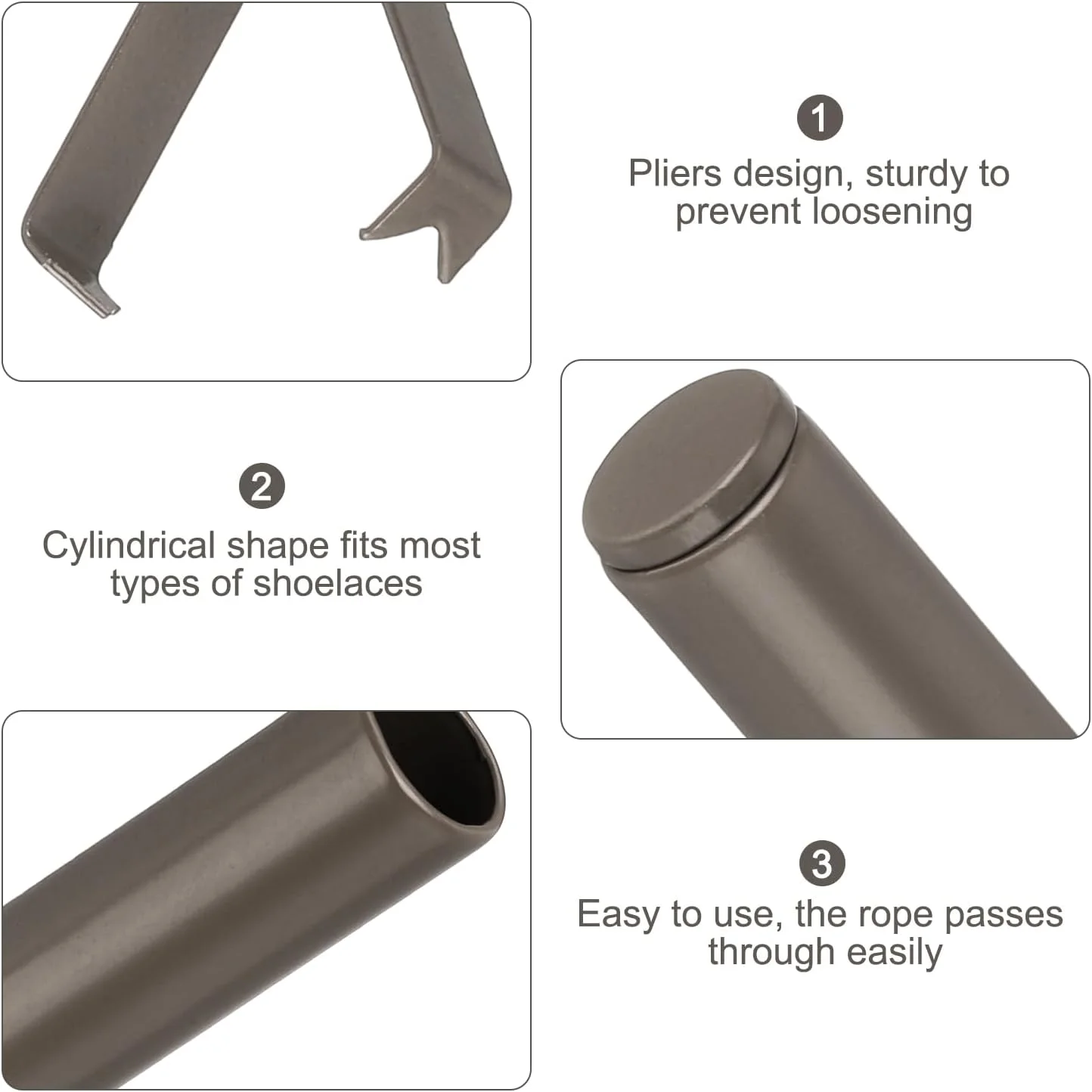 1
Pliers design, sturdy to prevent loosening

2
Cylindrical shape fits most types of shoelaces

3
Easy to use, the rope passes through easily