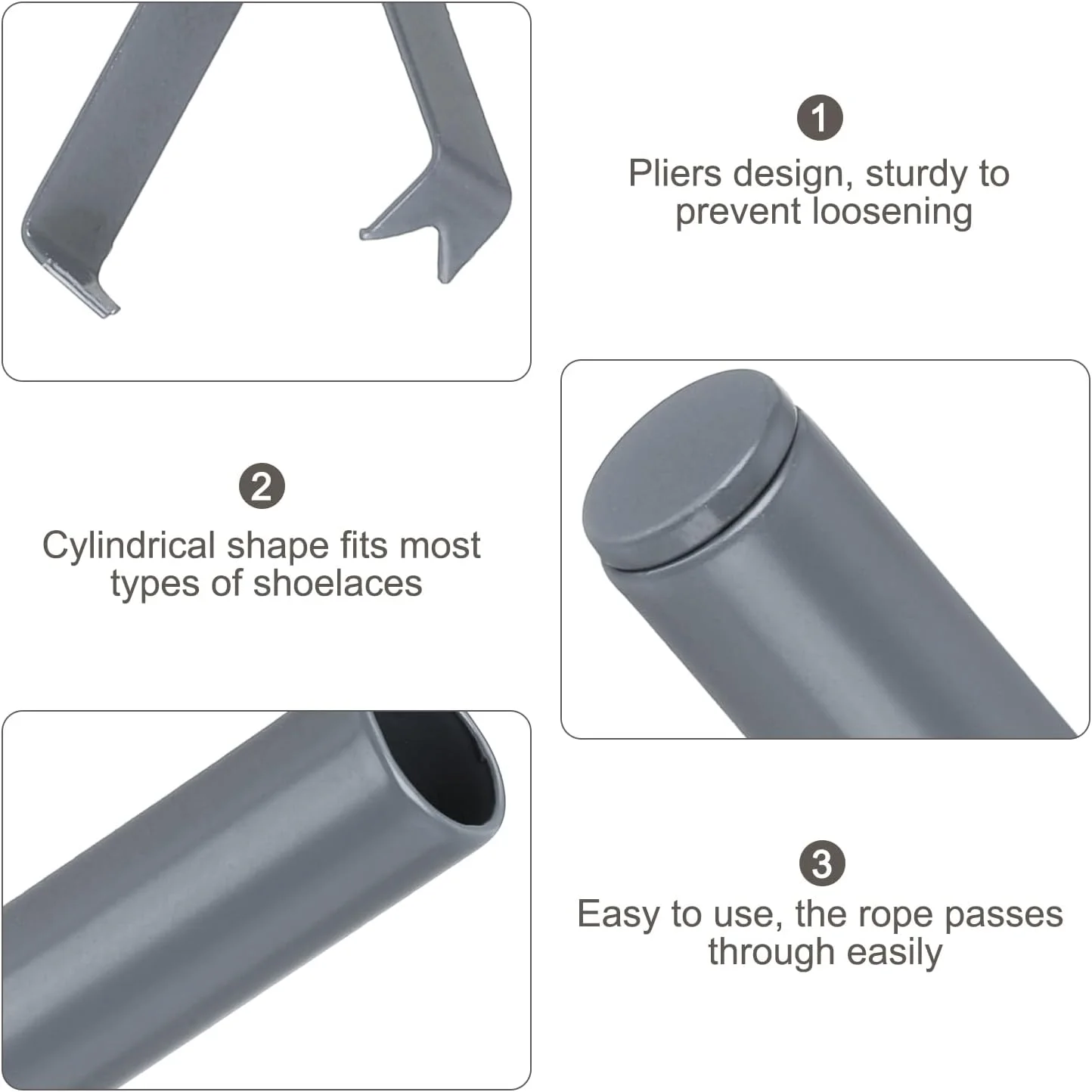 1

Pliers design, sturdy to prevent loosening

2

Cylindrical shape fits most types of shoelaces

3

Easy to use, the rope passes through easily