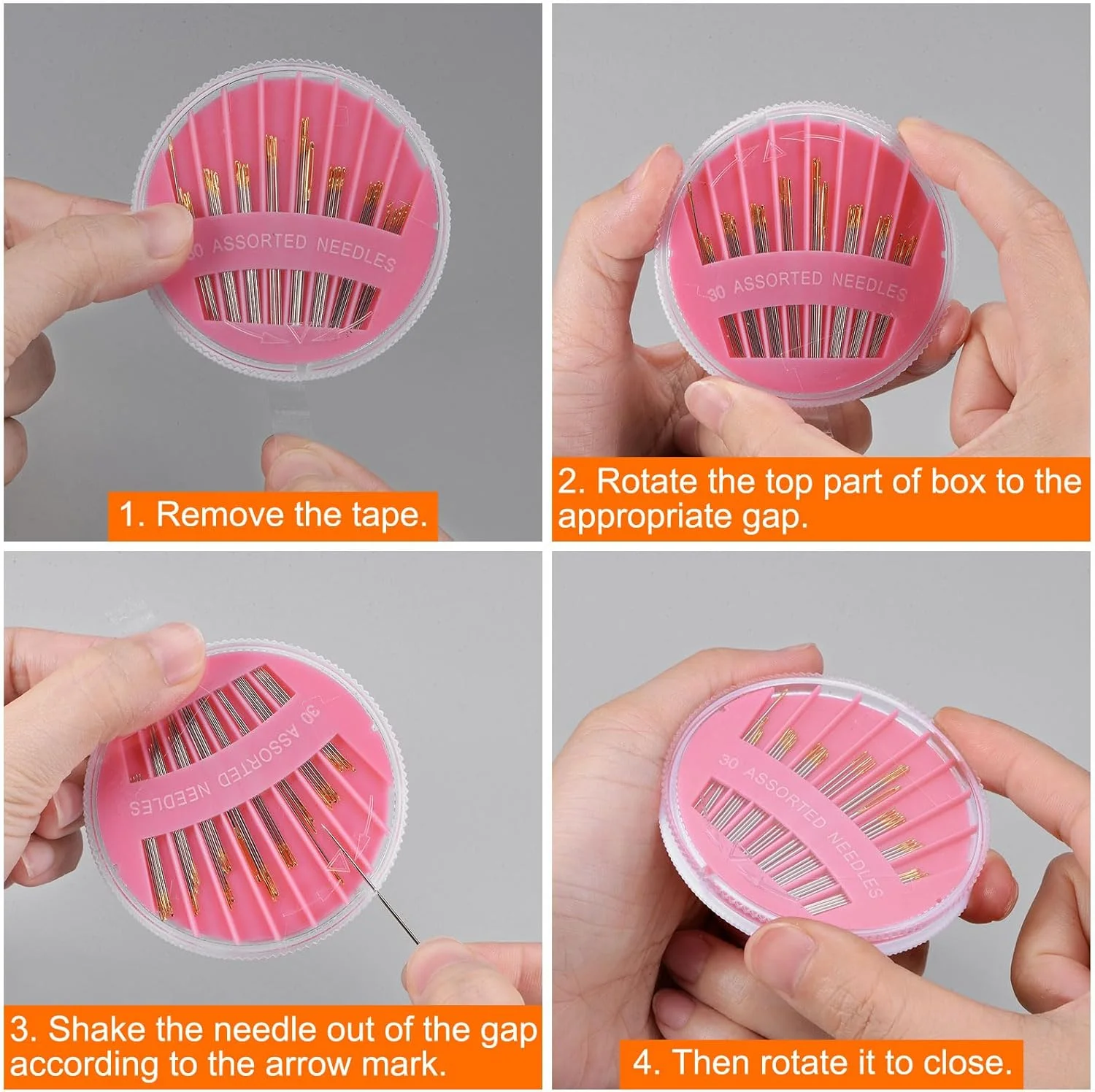 30 ASSORTED NEEDLES

1. Remove the tape.

30 ASSORTED NEEDLES

2. Rotate the top part of box to the appropriate gap.

30 ASSORTED NEEDLES

3. Shake the needle out of the gap according to the arrow mark.

30 ASSORTED NEEDLES

4. Then rotate it to close.