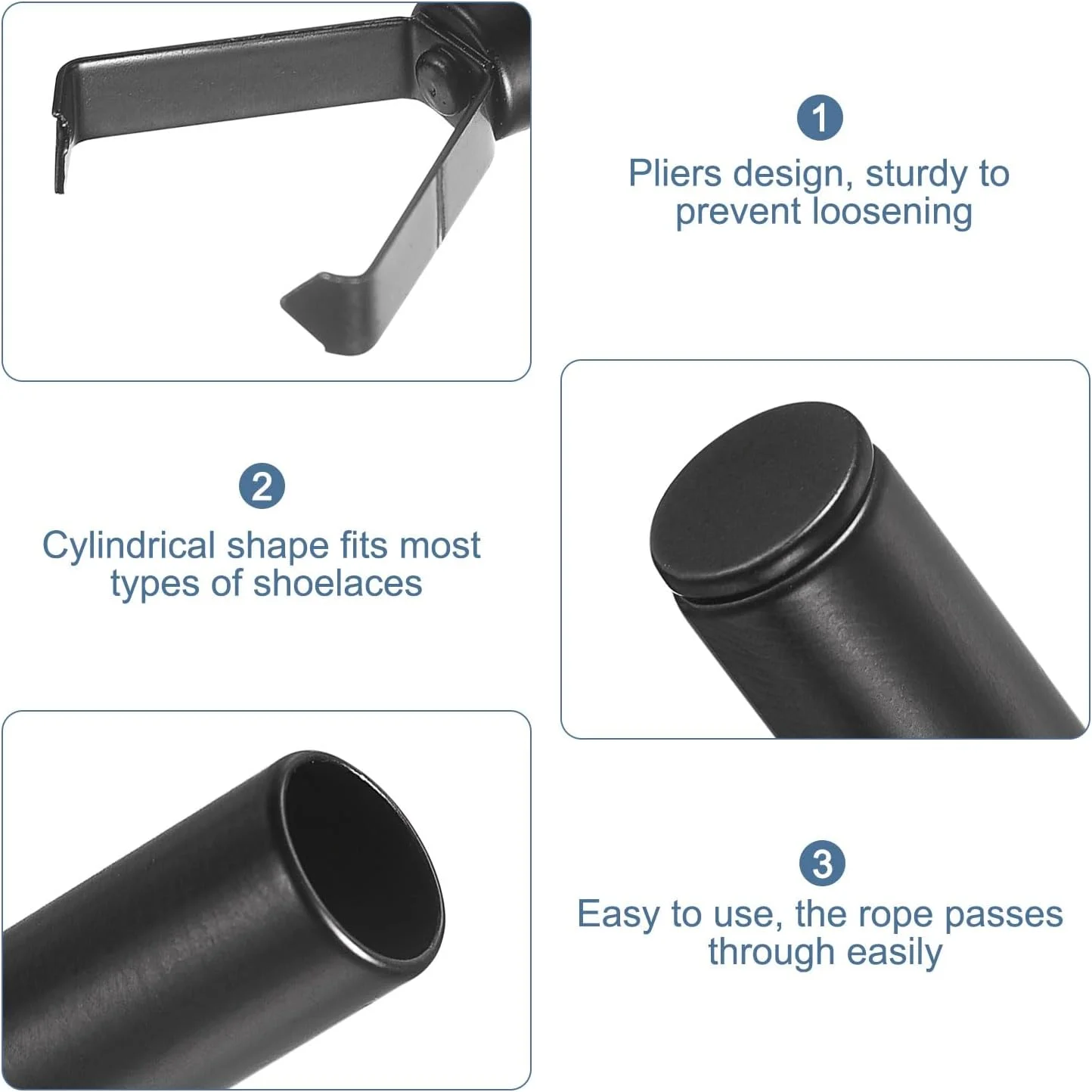 1
Pliers design, sturdy to prevent loosening

2
Cylindrical shape fits most types of shoelaces

3
Easy to use, the rope passes through easily