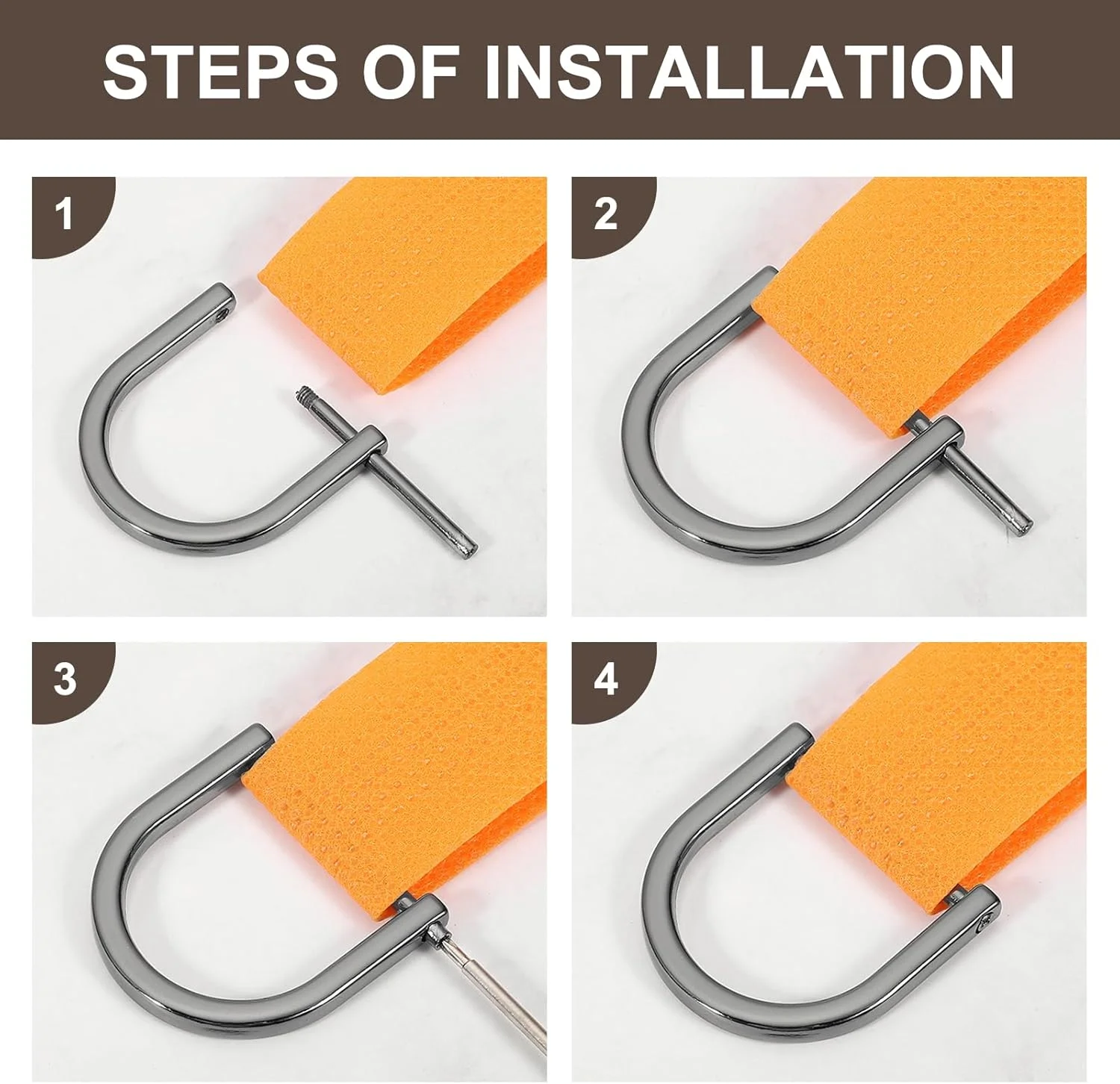 STEPS OF INSTALLATION

1

2

3

4