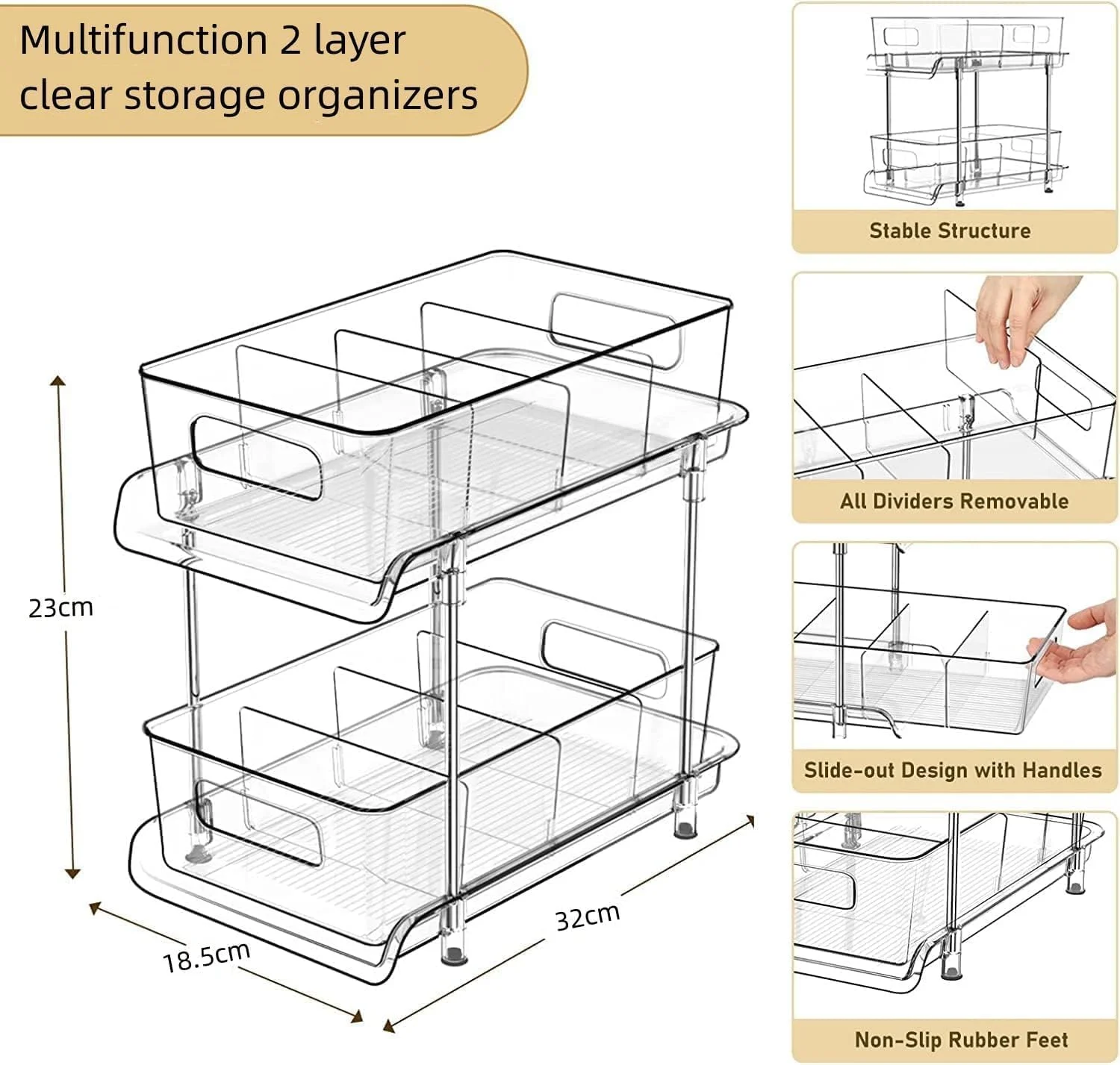 Multifunction 2 layer clear storage organizers

23cm

18.5cm

32cm

Stable Structure

All Dividers Removable

Slide-out Design with Handles

Non-Slip Rubber Feet