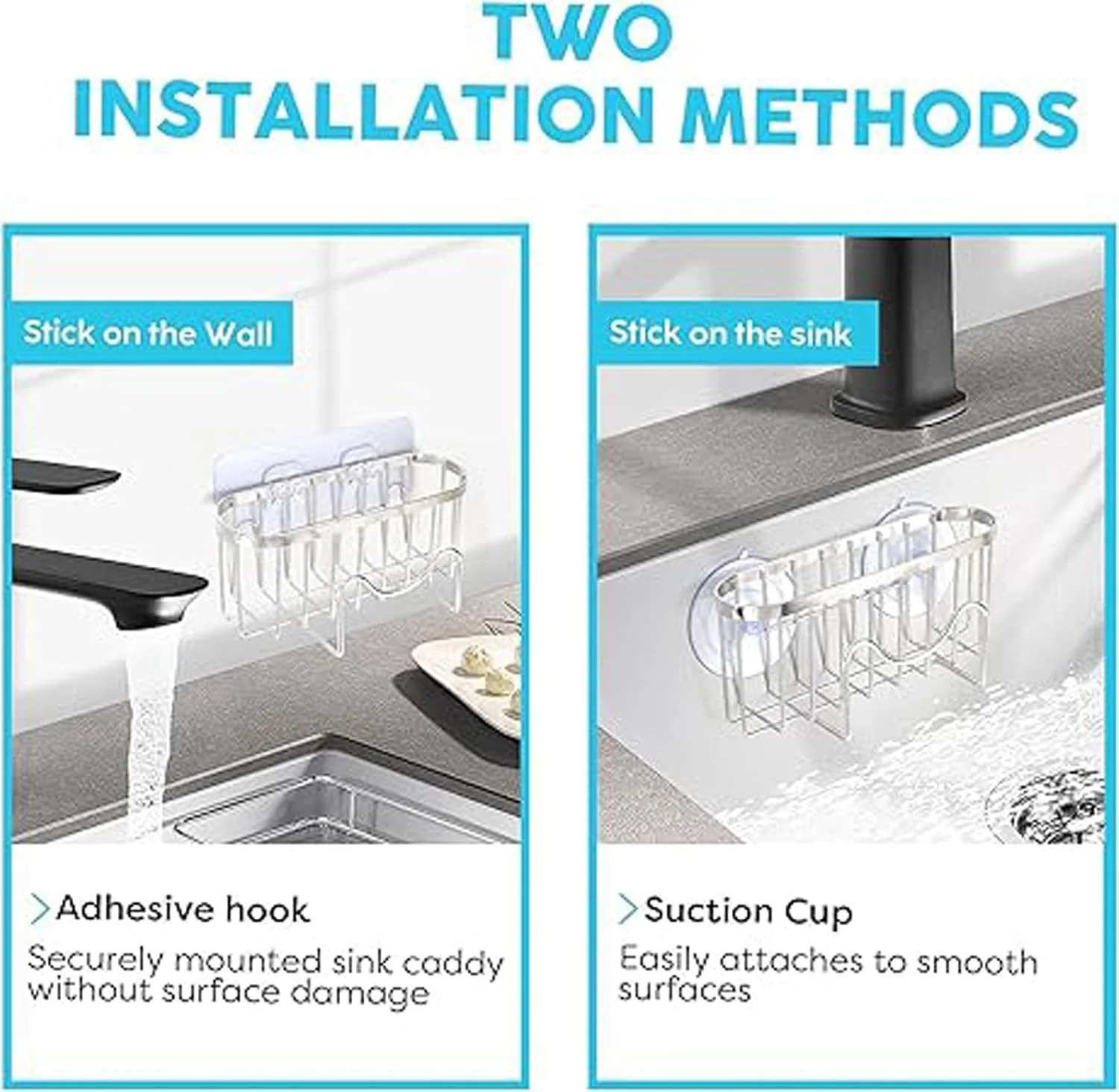 TWO
INSTALLATION METHODS

Stick on the Wall

> Adhesive hook

Securely mounted sink caddy without surface damage

Stick on the sink

> Suction Cup

Easily attaches to smooth surfaces