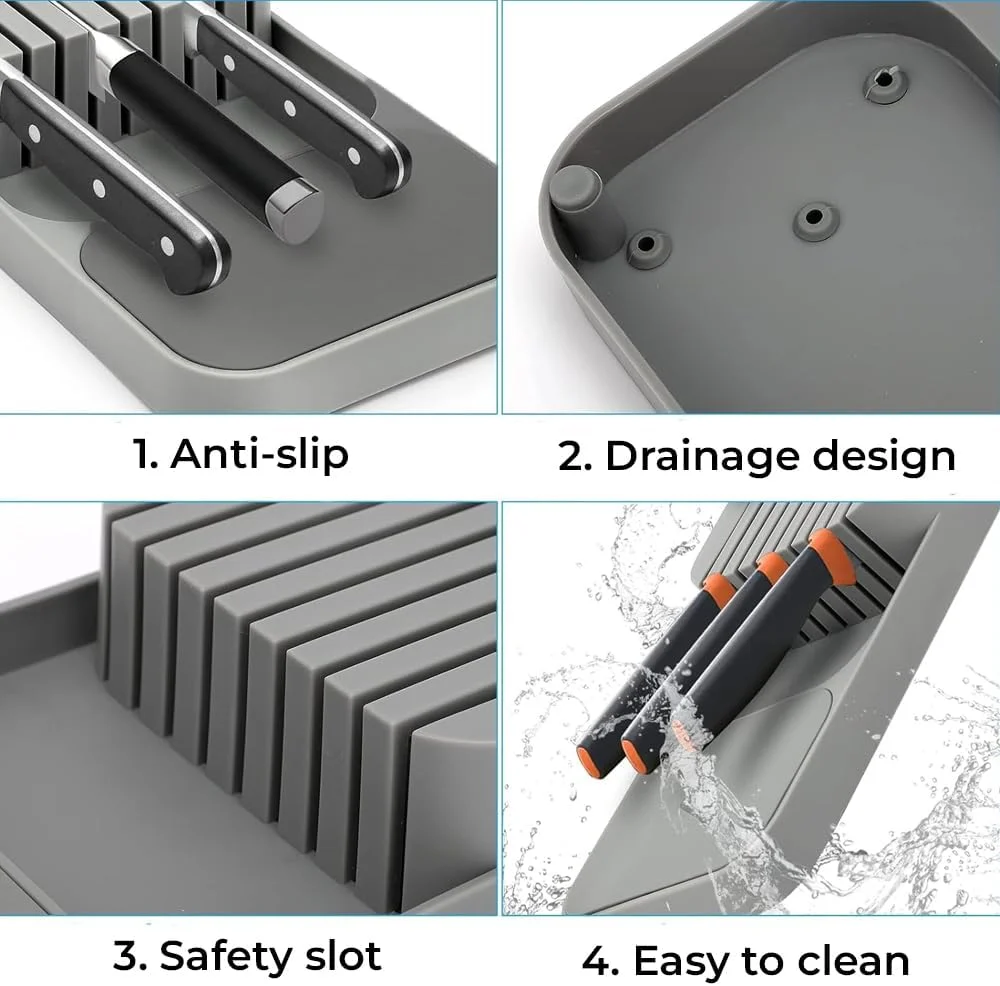 1. Anti-slip

2. Drainage design

3. Safety slot

4. Easy to clean