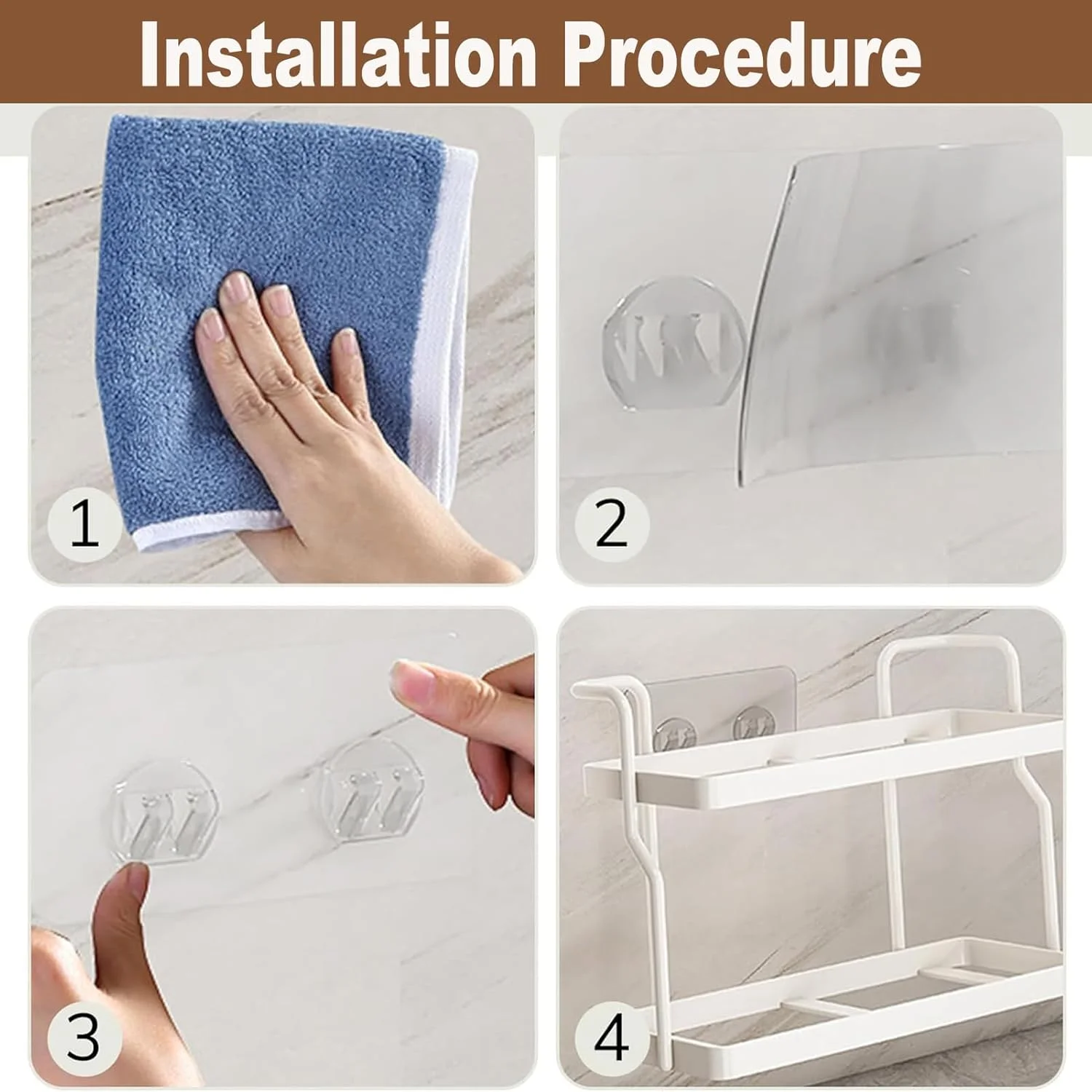 Installation Procedure

1

2

3

4