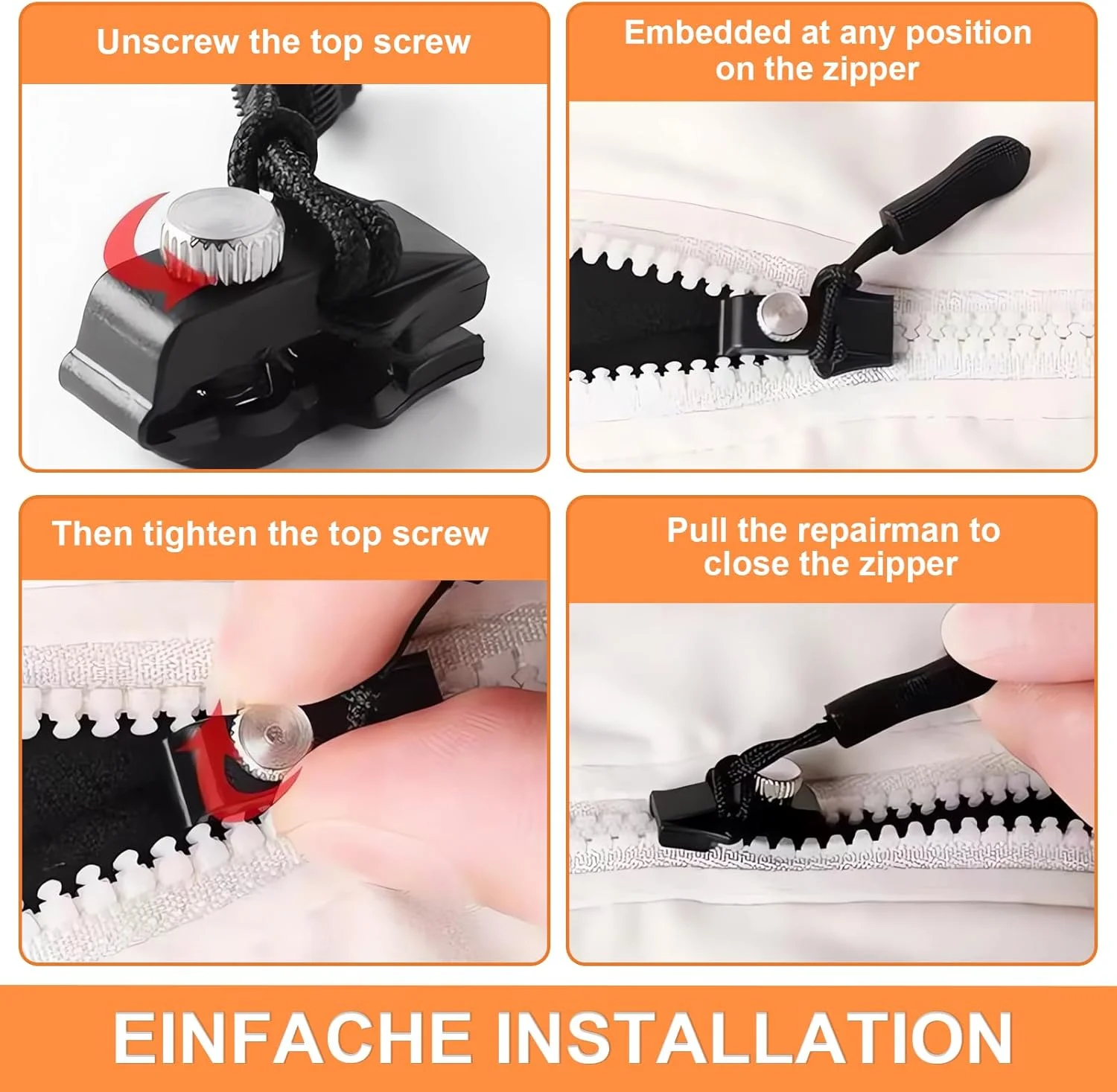 Unscrew the top screw

Embedded at any position on the zipper

Then tighten the top screw

Pull the repairman to close the zipper

EINFACHE INSTALLATION