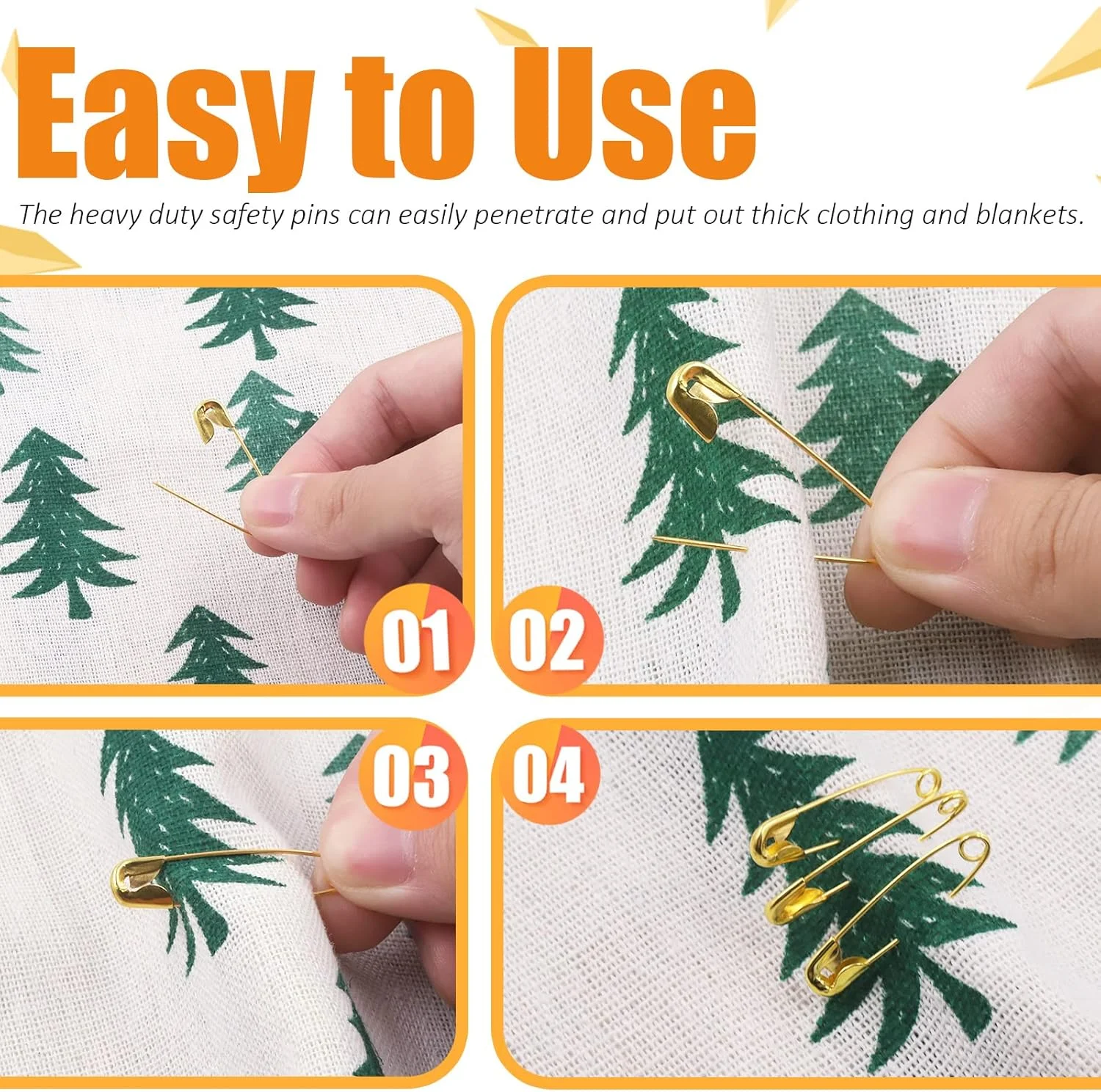 Easy to Use

The heavy duty safety pins can easily penetrate and put out thick clothing and blankets.

01

02

03

04